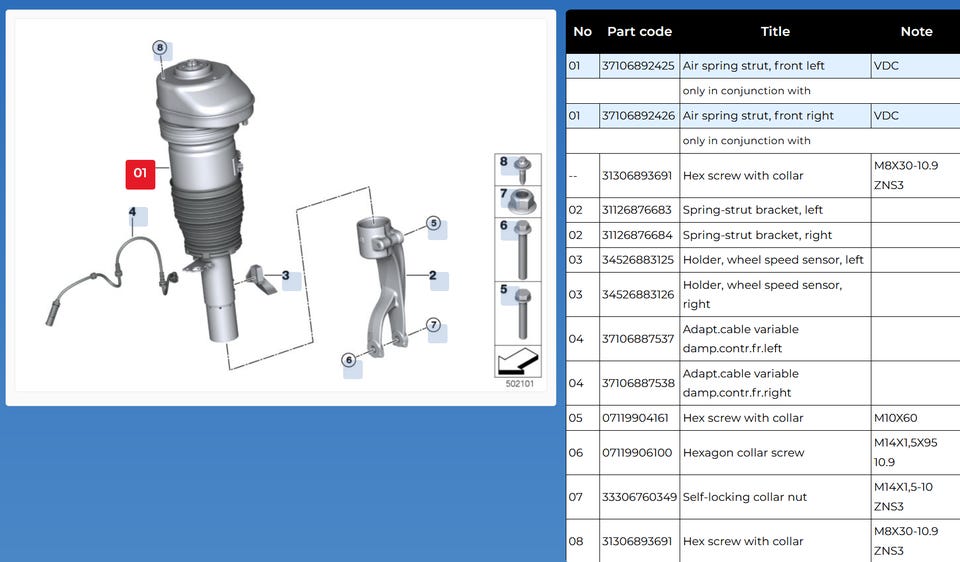 8
01
4
3
5
2
7
6
8
7
6
5
502101

| No | Part code | Title | Note |
|---|---|---|---|
| 01 | 37106892425 | Air spring strut, front left | VDC |
| | | only in conjunction with | |
| 01 | 37106892426 | Air spring strut, front right | VDC |
| | | only in conjunction with | |
| -- | 31306893691 | Hex screw with collar | M8X30-10.9 ZNS3 |
| 02 | 31126876683 | Spring-strut bracket, left | |
| 02 | 31126876684 | Spring-strut bracket, right | |
| 03 | 34526883125 | Holder, wheel speed sensor, left | |
| 03 | 34526883126 | Holder, wheel speed sensor, right | |
| 04 | 37106887537 | Adapt.cable variable damp.contr.fr.left | |
| 04 | 37106887538 | Adapt.cable variable damp.contr.fr.right | |
| 05 | 07119904161 | Hex screw with collar | M10X60 |
| 06 | 07119906100 | Hexagon collar screw | M14X1,5X95 10.9 |
| 07 | 33306760349 | Self-locking collar nut | M14X1,5-10 ZNS3 |
| 08 | 31306893691 | Hex screw with collar | M8X30-10.9 ZNS3 |