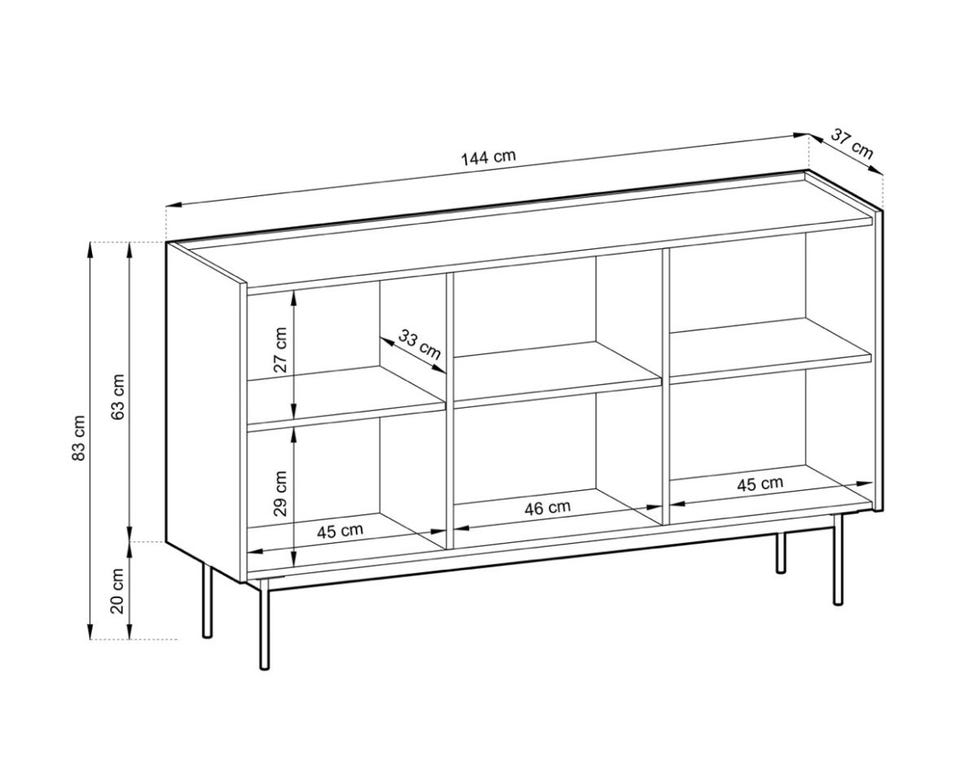 144 cm
37 cm
83 cm
63 cm
20 cm
27 cm
33 cm
29 cm
45 cm
46 cm
45 cm