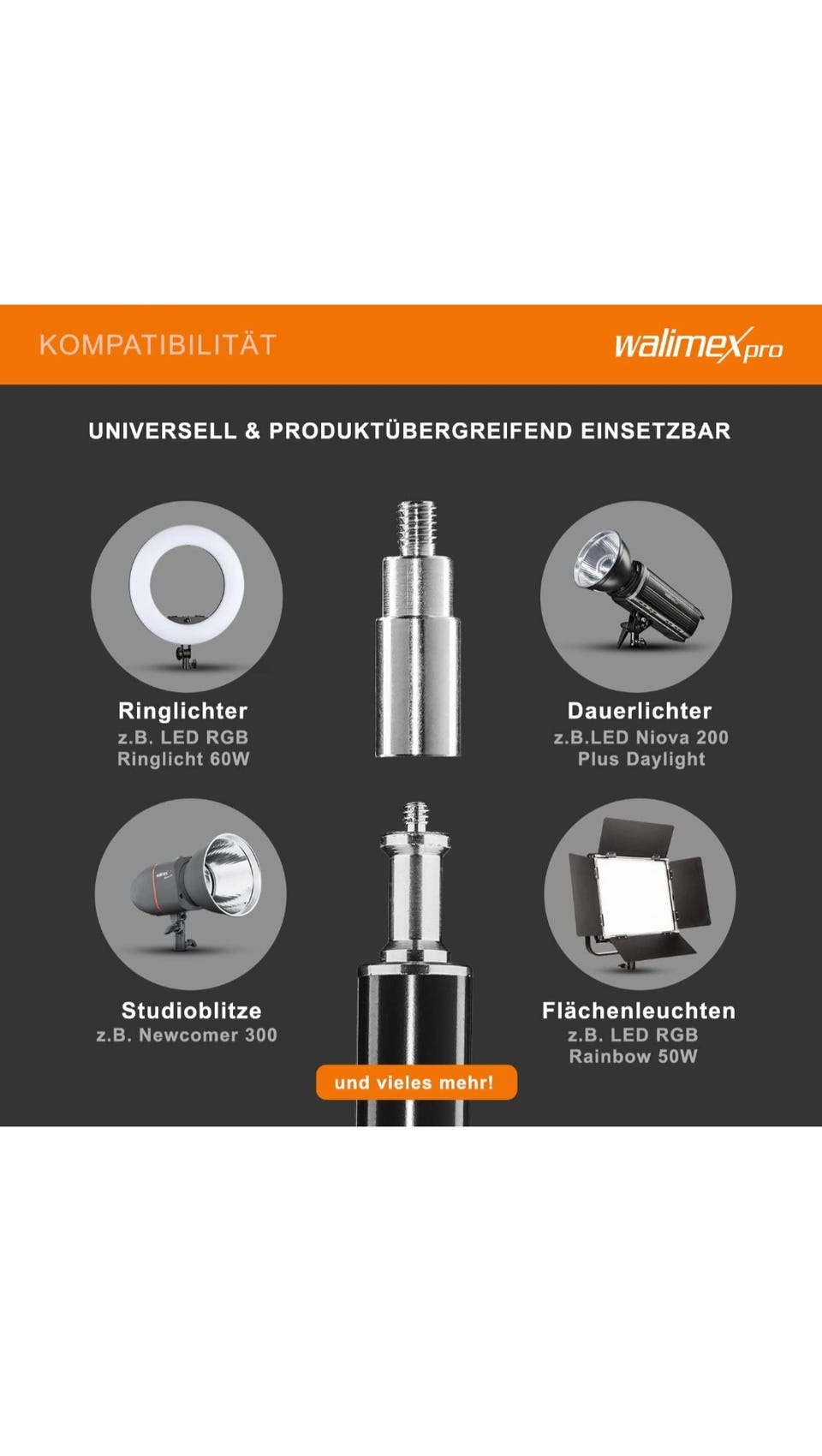 KOMPATIBILITÄT

walimex pro

UNIVERSELL & PRODUKTÜBERGREIFEND EINSETZBAR

Ringlichter
z.B. LED RGB Ringlicht 60W

Dauerlichter
z.B.LED Niova 200 Plus Daylight

Studioblitze
z.B. Newcomer 300

Flächenleuchten
z.B. LED RGB Rainbow 50W

und vieles mehr!