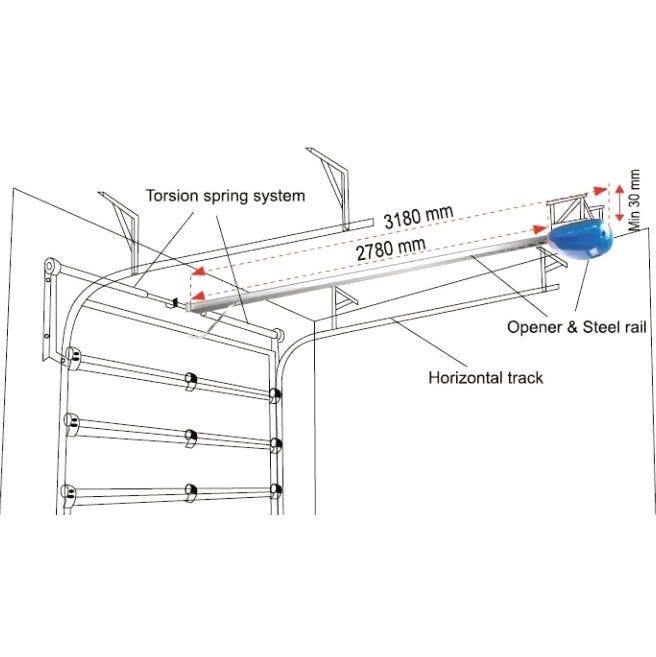 Torsion spring system

3180 mm

2780 mm

Min 30 mm

Opener & Steel rail

Horizontal track