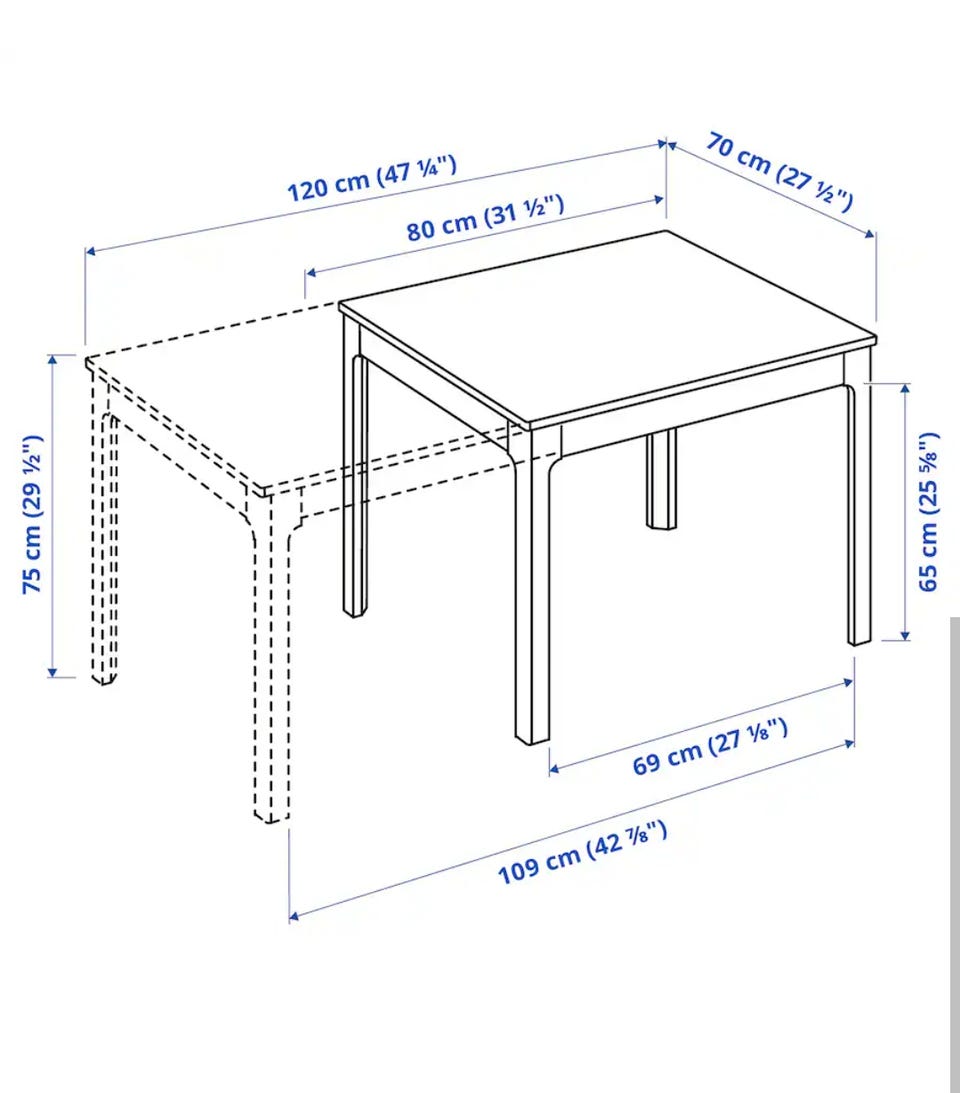 120 cm (47 ¼")

70 cm (27 ½")

80 cm (31 ½")

75 cm (29 ½")

65 cm (25 ⅝")

69 cm (27 ⅛")

109 cm (42 ⅞")