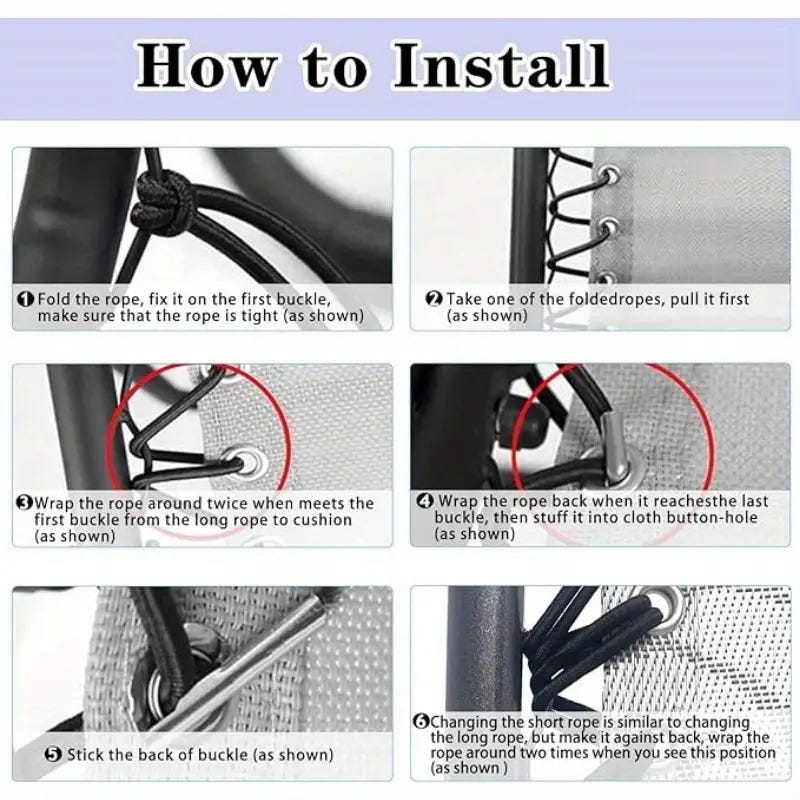 How to Install

❶ Fold the rope, fix it on the first buckle, make sure that the rope is tight (as shown)

❷ Take one of the foldedropes, pull it first (as shown)

❸ Wrap the rope around twice when meets the first buckle from the long rope to cushion (as shown)

❹ Wrap the rope back when it reachesthe last buckle, then stuff it into cloth button-hole (as shown)

❺ Stick the back of buckle (as shown)

❻ Changing the short rope is similar to changing the long rope, but make it against back, wrap the rope around two times when you see this position (as shown )