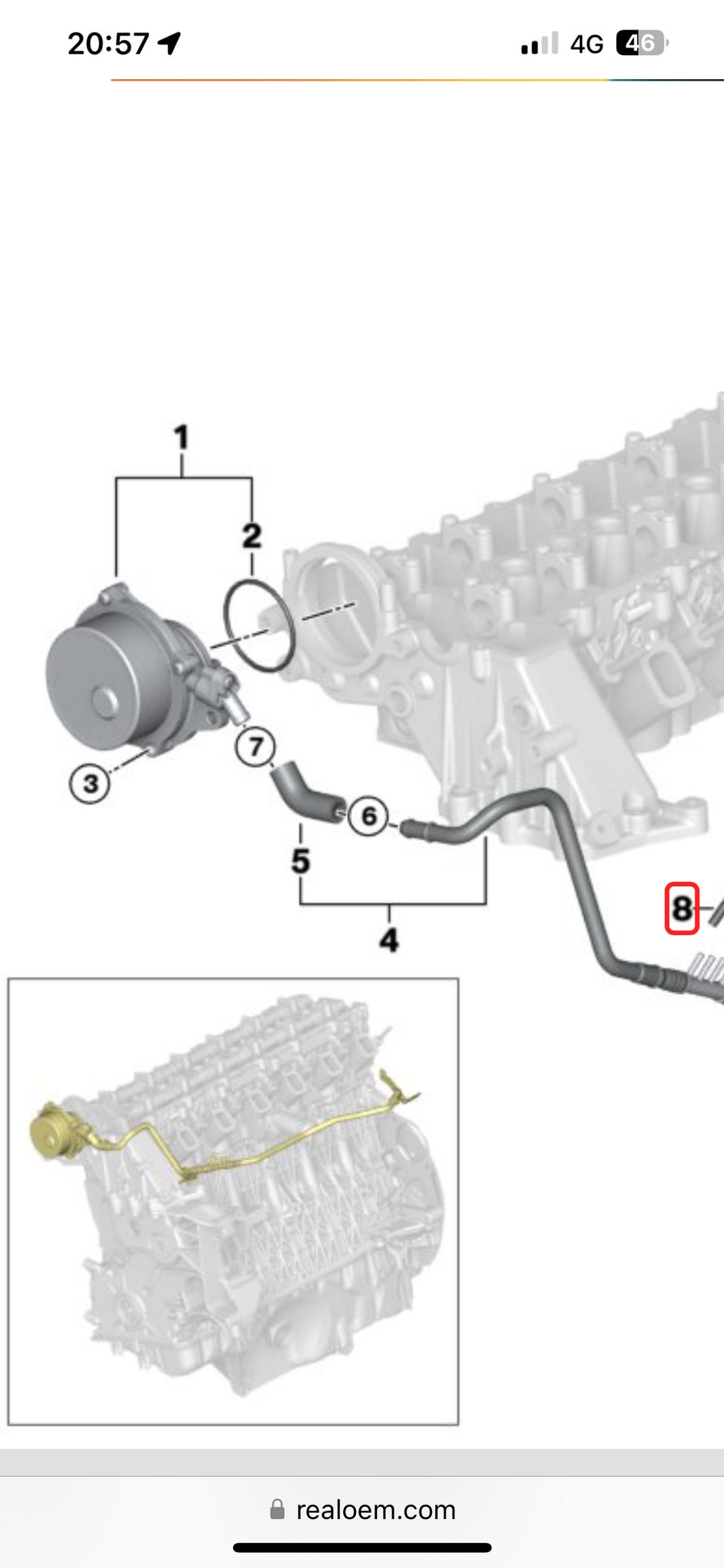 20:57
4G 46

1
2
3
7
6
5
4
8

realoem.com