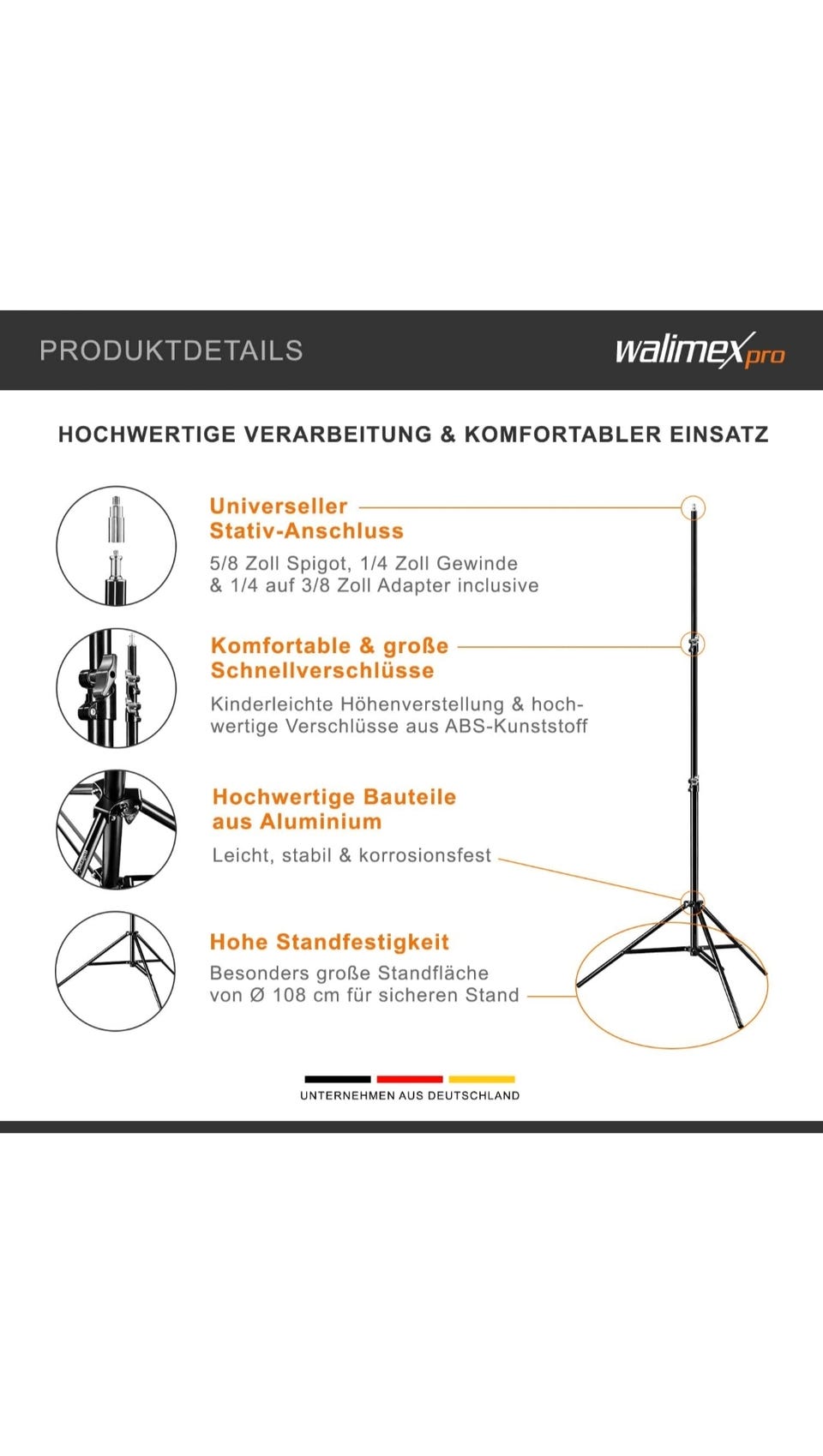 PRODUKTDETAILS

walimex pro

HOCHWERTIGE VERARBEITUNG & KOMFORTABLER EINSATZ

Universeller Stativ-Anschluss

5/8 Zoll Spigot, 1/4 Zoll Gewinde & 1/4 auf 3/8 Zoll Adapter inclusive

Komfortable & große Schnellverschlüsse

Kinderleichte Höhenverstellung & hochwertige Verschlüsse aus ABS-Kunststoff

Hochwertige Bauteile aus Aluminium

Leicht, stabil & korrosionsfest

Hohe Standfestigkeit

Besonders große Standfläche von Ø 108 cm für sicheren Stand

UNTERNEHMEN AUS DEUTSCHLAND