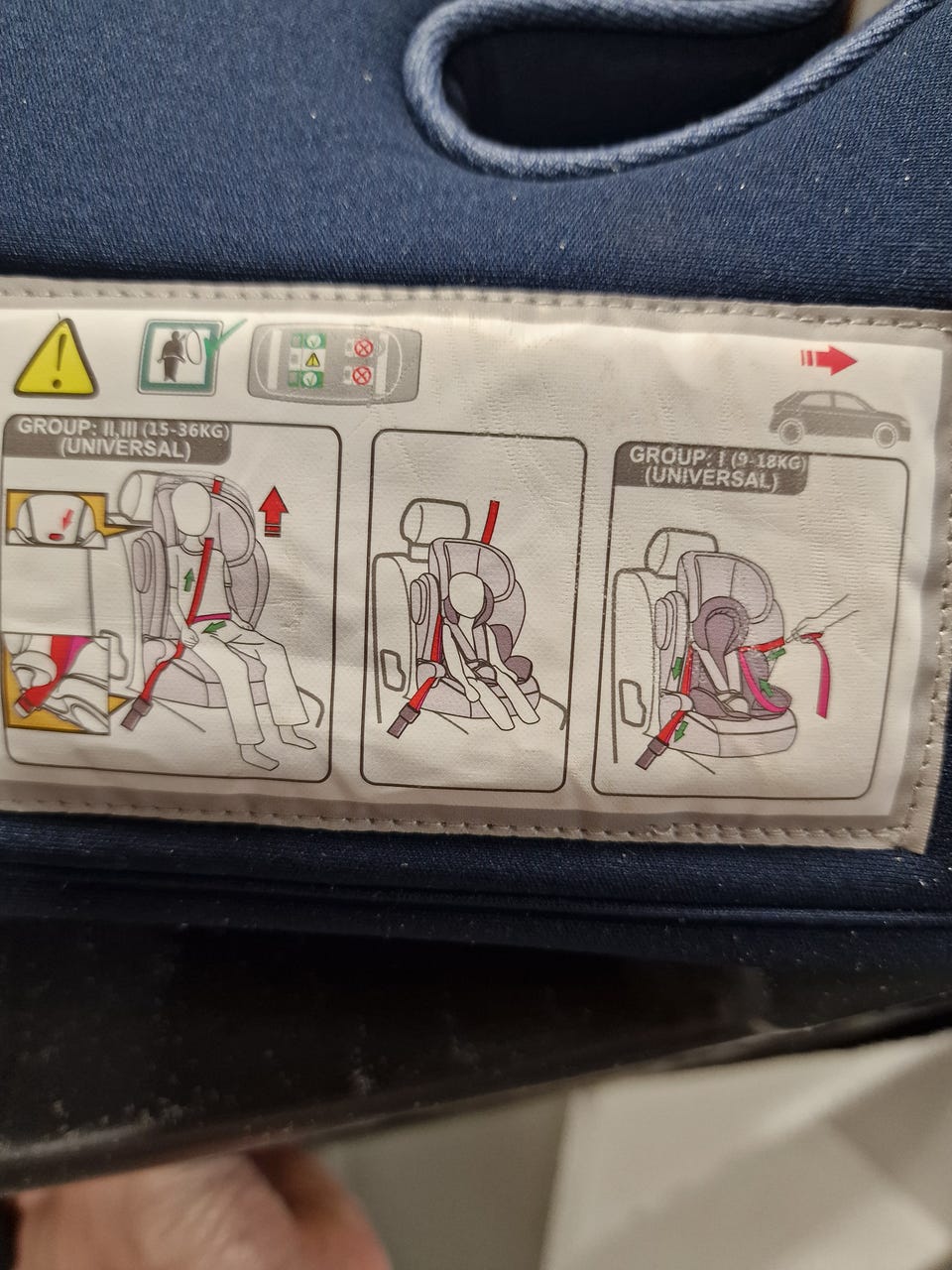 GROUP: II,III (15-36KG)
(UNIVERSAL)

GROUP: I (9-18KG)
(UNIVERSAL)