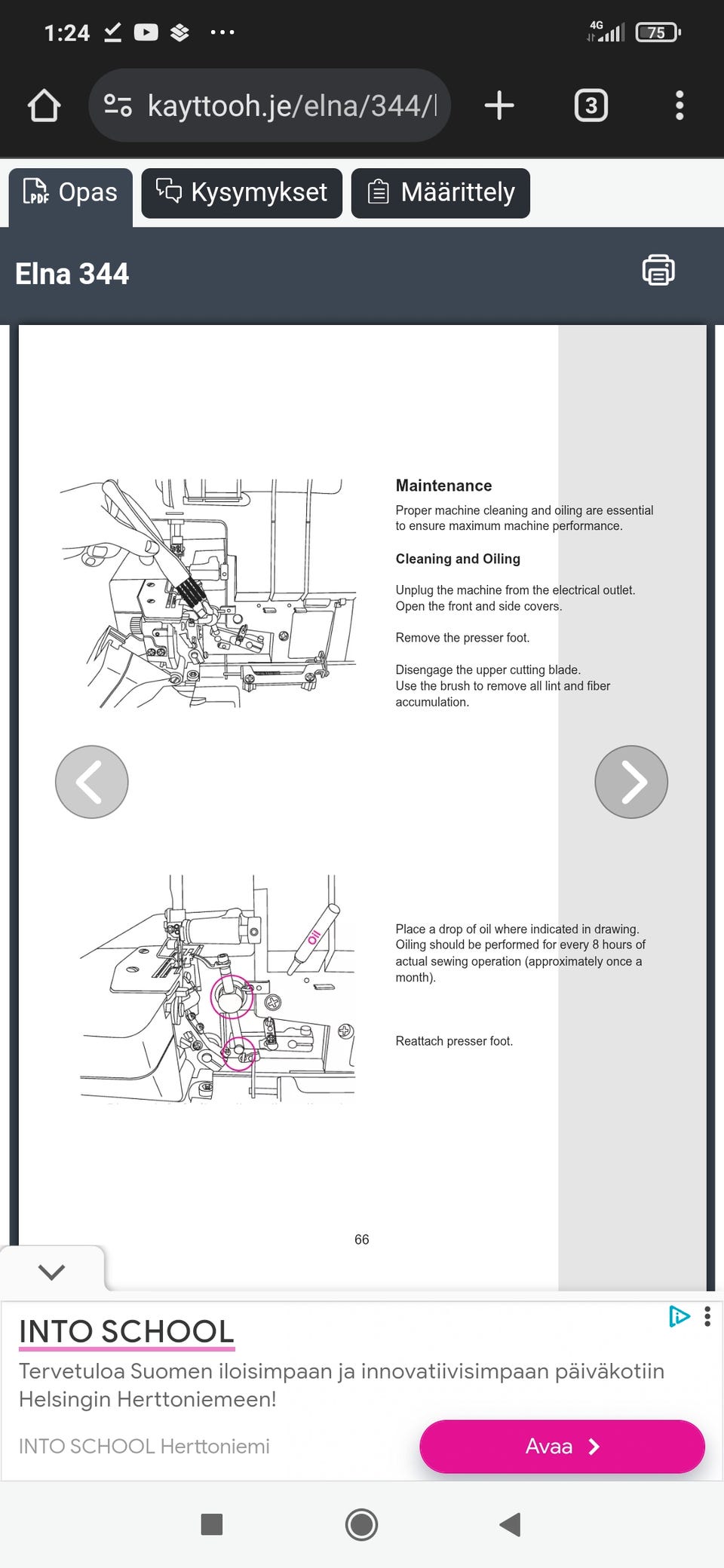 1:24

4G 75

kayttooh.je/elna/344/

3

Opas

Kysymykset

Määrittely

Elna 344

Maintenance

Proper machine cleaning and oiling are essential to ensure maximum machine performance.

Cleaning and Oiling

Unplug the machine from the electrical outlet. Open the front and side covers.

Remove the presser foot.

Disengage the upper cutting blade. Use the brush to remove all lint and fiber accumulation.

Oil

Place a drop of oil where indicated in drawing. Oiling should be performed for every 8 hours of actual sewing operation (approximately once a month).

Reattach presser foot.

66

INTO SCHOOL

Tervetuloa Suomen iloisimpaan ja innovatiivisimpaan päiväkotiin Helsingin Herttoniemeen!

INTO SCHOOL Herttoniemi

Avaa