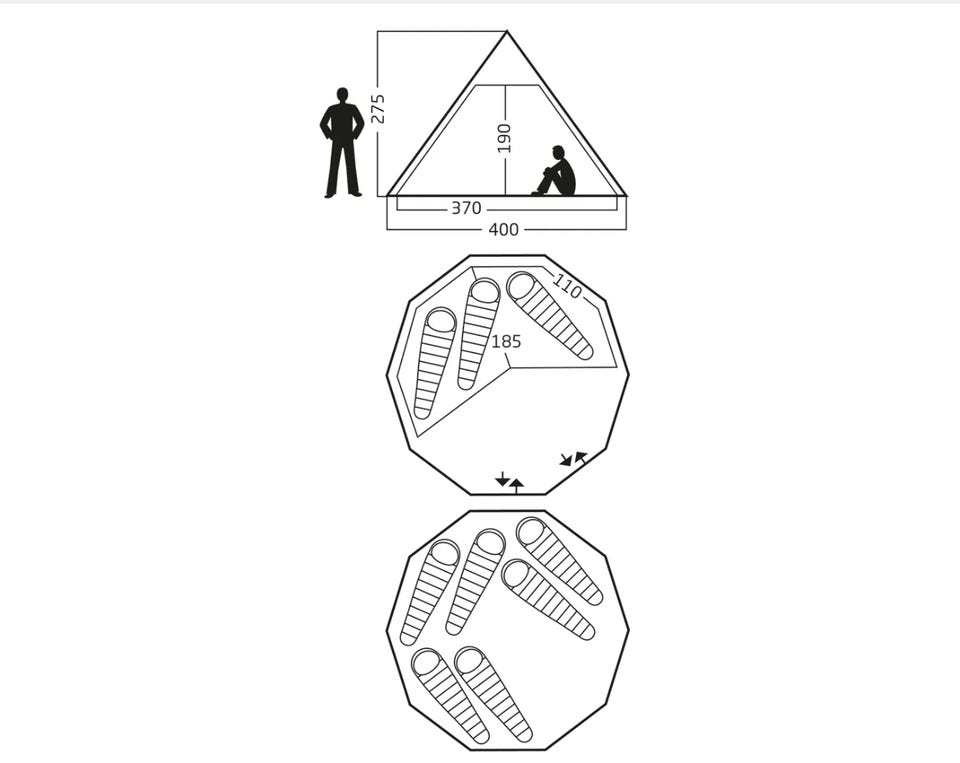 275
190
370
400
110
185