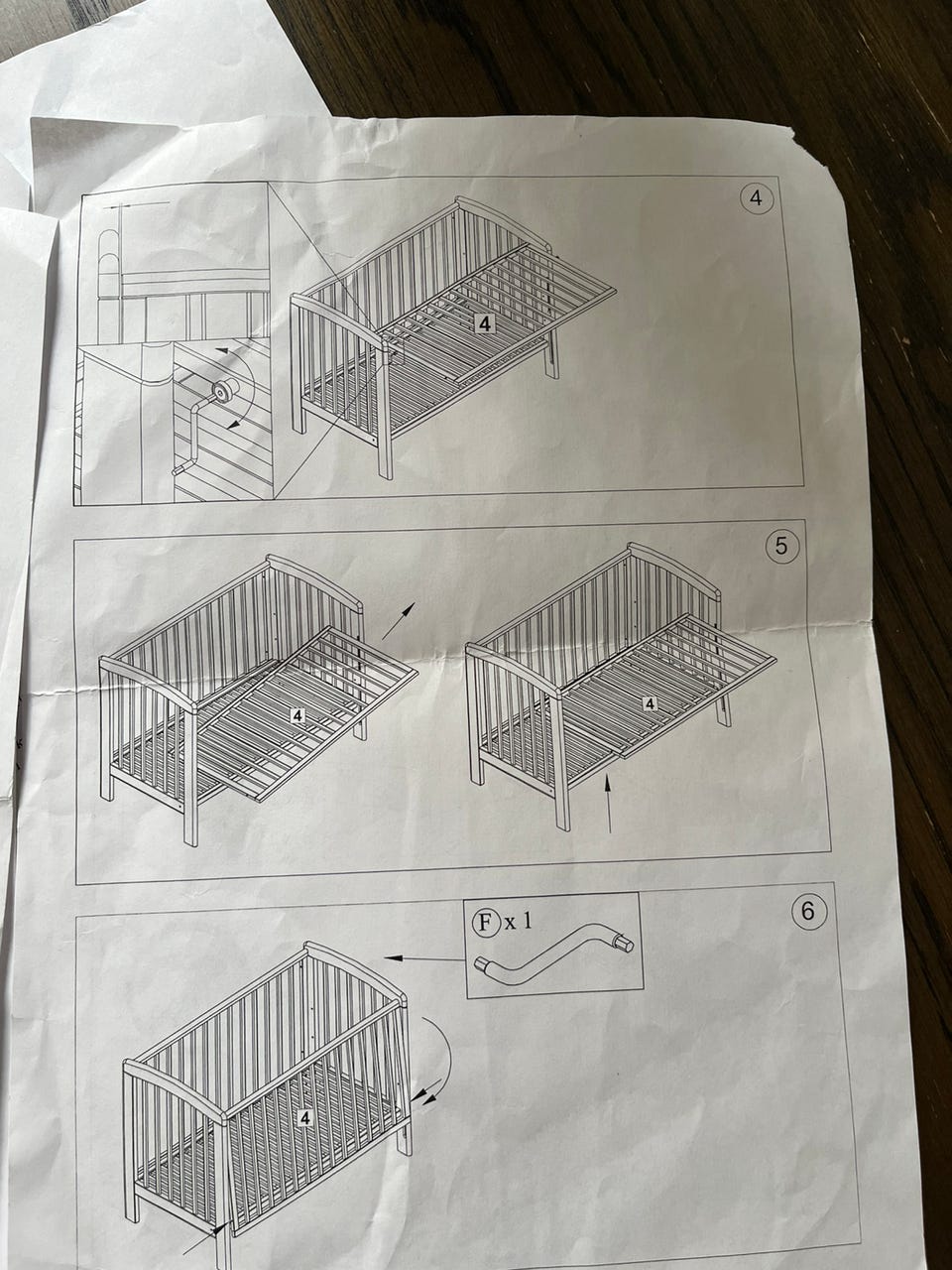 4

4

5

4

4

6

F x 1

4