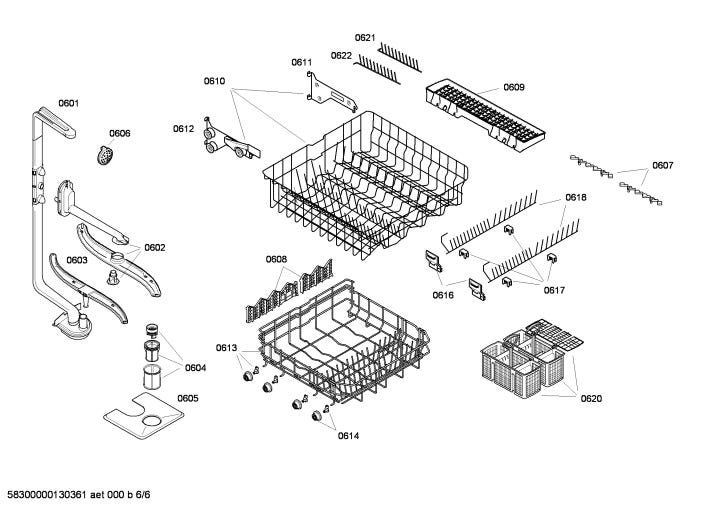 0621
0622
0611
0610
0609
0601
0606
0612
0607
0618
0602
0603
0608
0616
0617
0613
0604
0605
0620
0614
58300000130361 aet 000 b 6/6