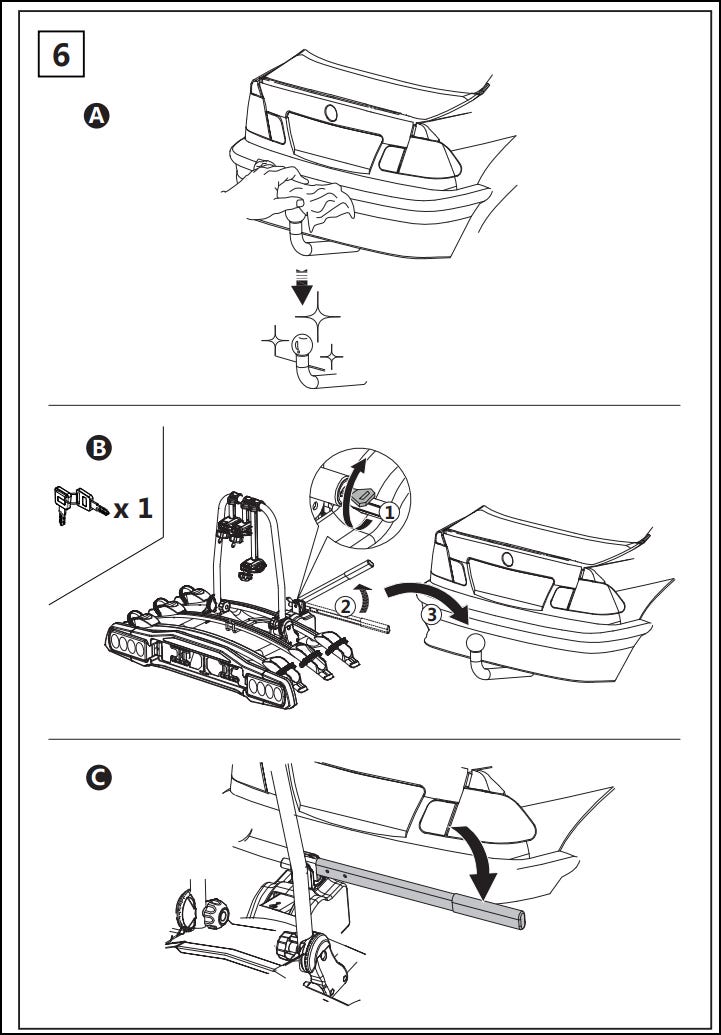 6

A

B

x 1

1

2

3

C