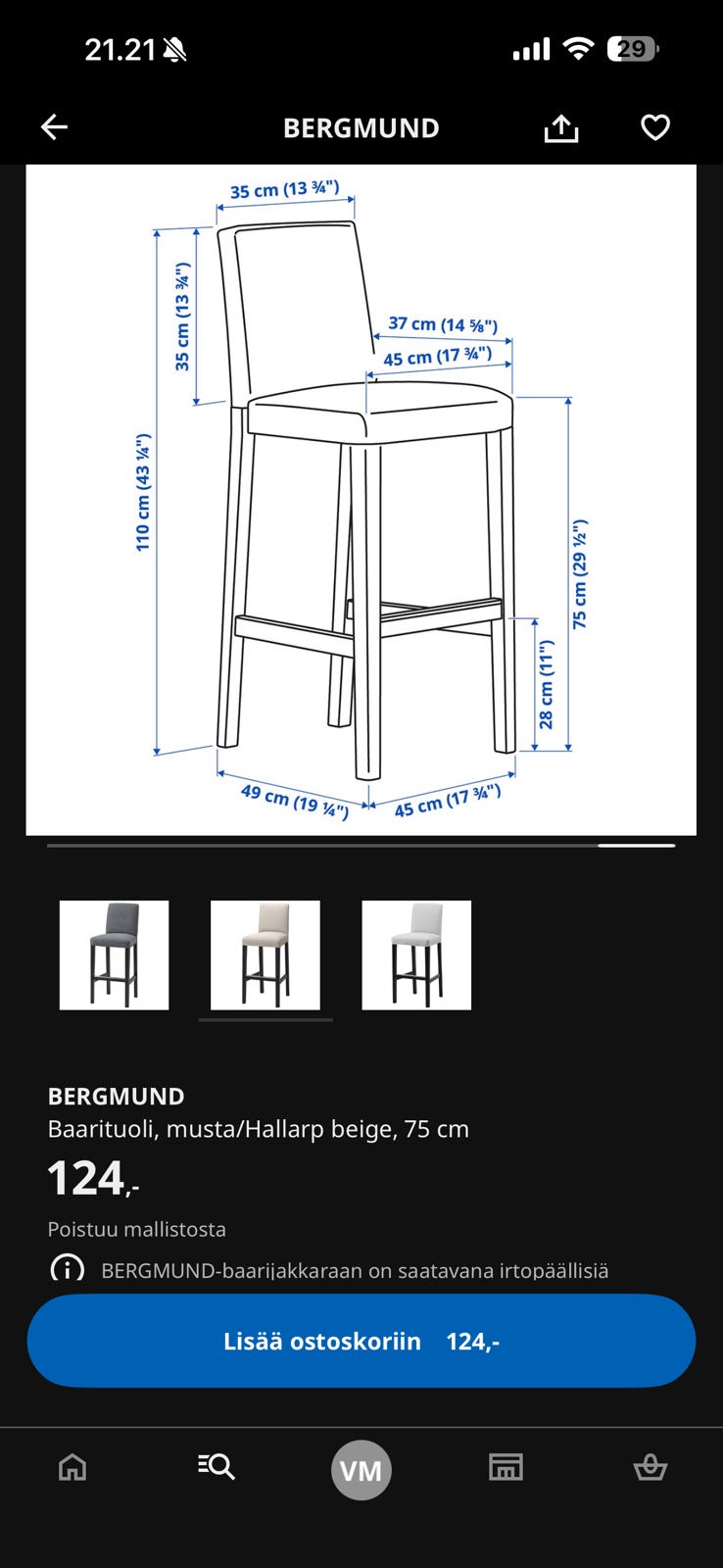 21.21

29

BERGMUND

35 cm (13 ¾")
35 cm (13 ¾")
37 cm (14 ⅝")
45 cm (17 ¾")
110 cm (43 ¼")
75 cm (29 ½")
28 cm (11")
49 cm (19 ¼")
45 cm (17 ¾")

BERGMUND
Baarituoli, musta/Hallarp beige, 75 cm
124,-
Poistuu mallistosta
BERGMUND-baarijakkaraan on saatavana irtopäällisiä

Lisää ostoskoriin 124,-

VM