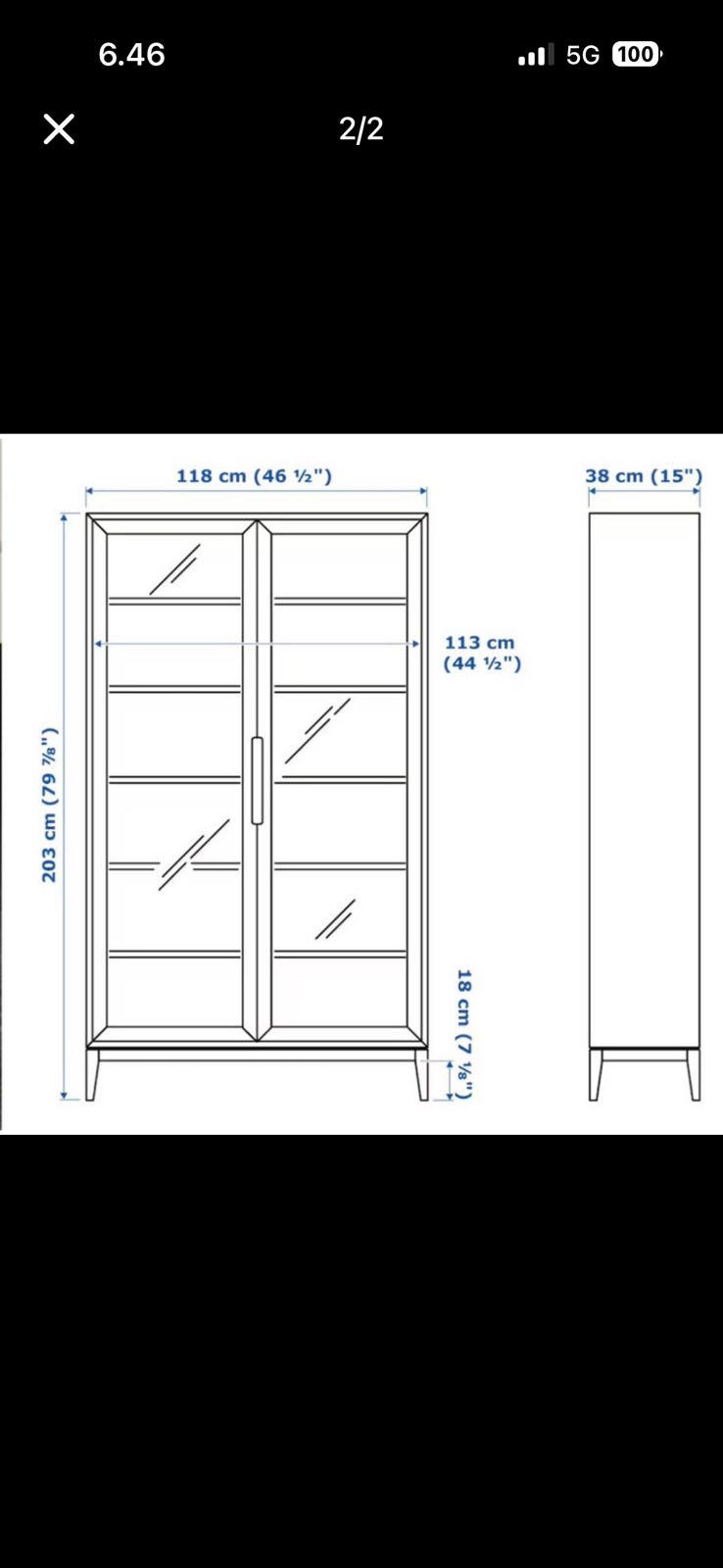 6.46

5G 100

2/2

118 cm (46 ½")

38 cm (15")

113 cm (44 ½")

203 cm (79 ⅞")

18 cm (7 ⅛")