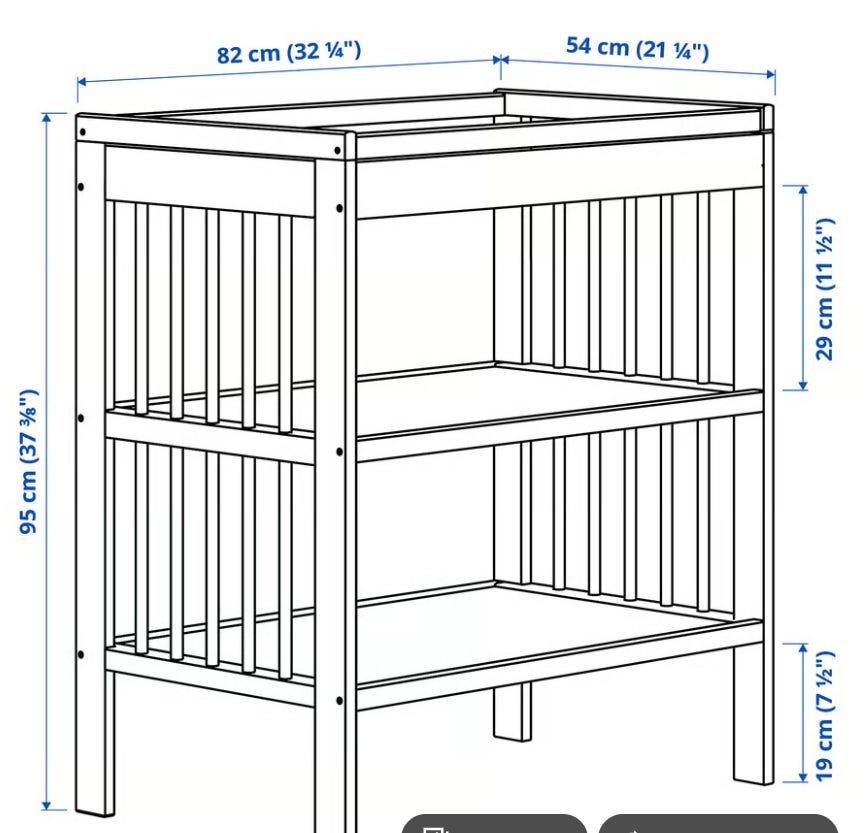 82 cm (32 ¼")
54 cm (21 ¼")
95 cm (37 ⅜")
29 cm (11 ½")
19 cm (7 ½")