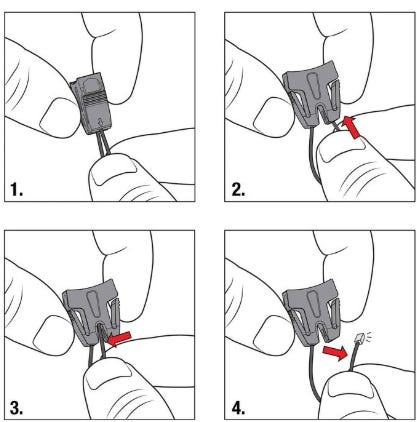 1.

2.

3.

4.