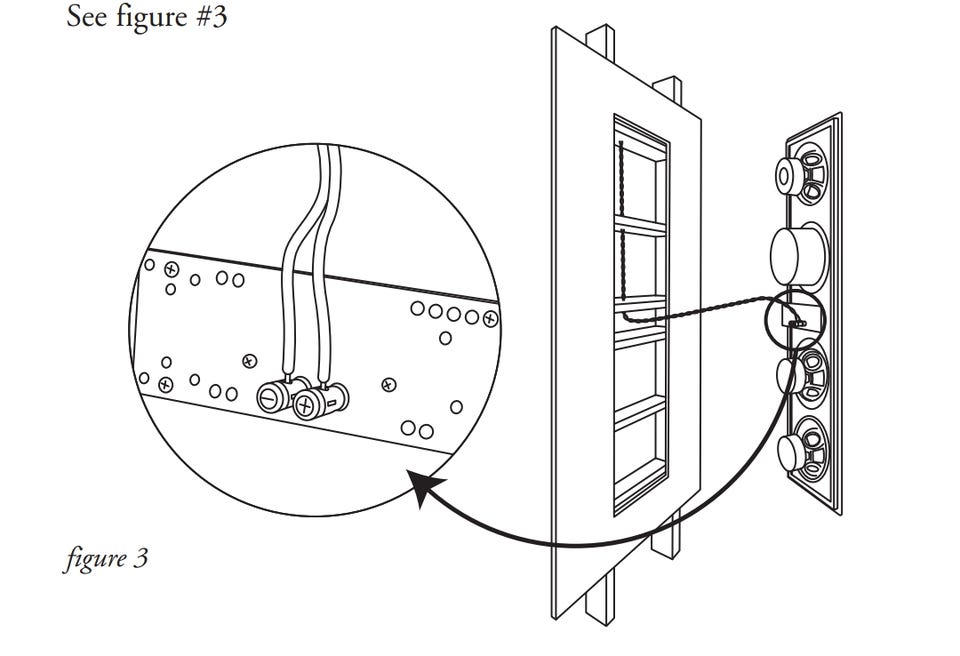 See figure #3

figure 3