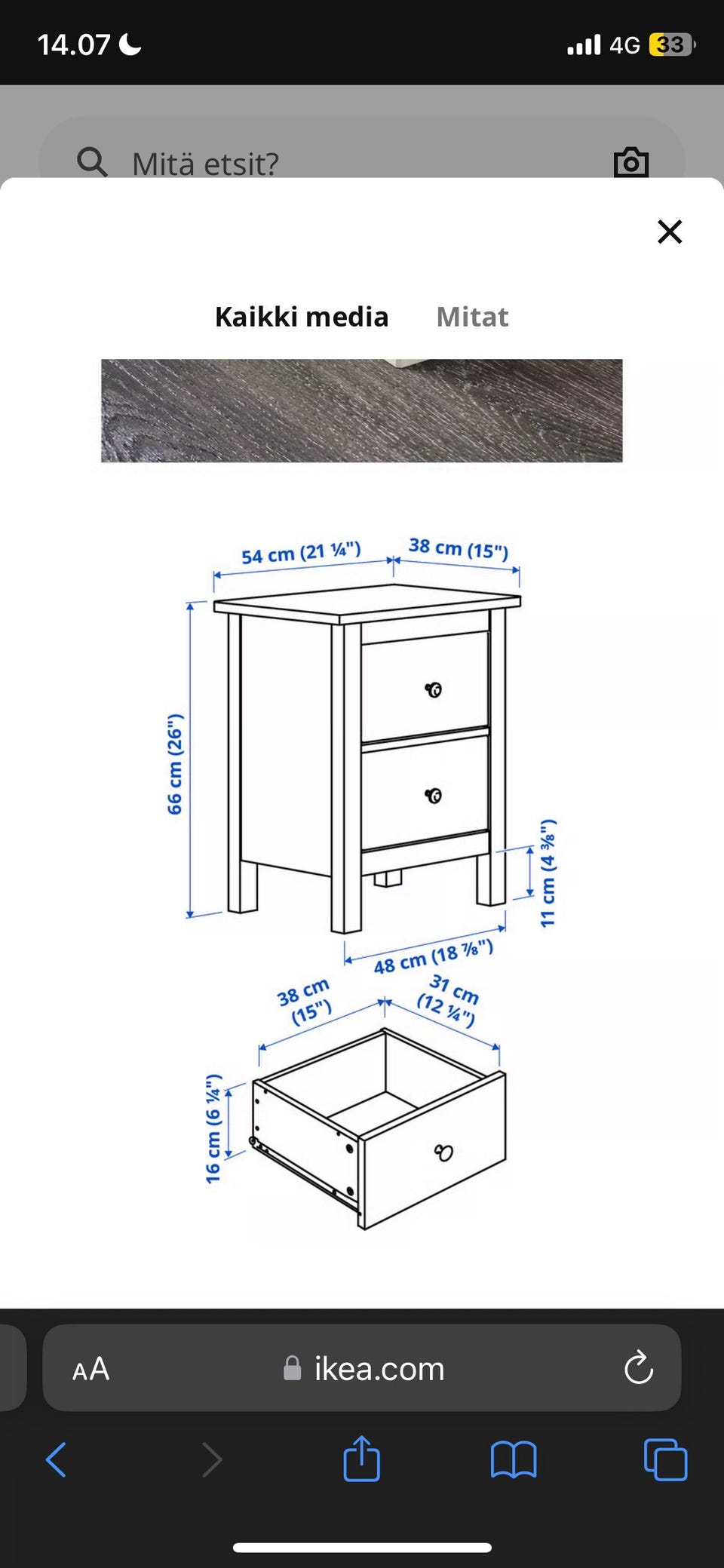 14.07

4G 33

Mitä etsit?

Kaikki media Mitat

54 cm (21 ¼")
38 cm (15")
66 cm (26")
11 cm (4 ⅜")
48 cm (18 ⅞")
38 cm (15")
31 cm (12 ¼")
16 cm (6 ¼")

AA ikea.com