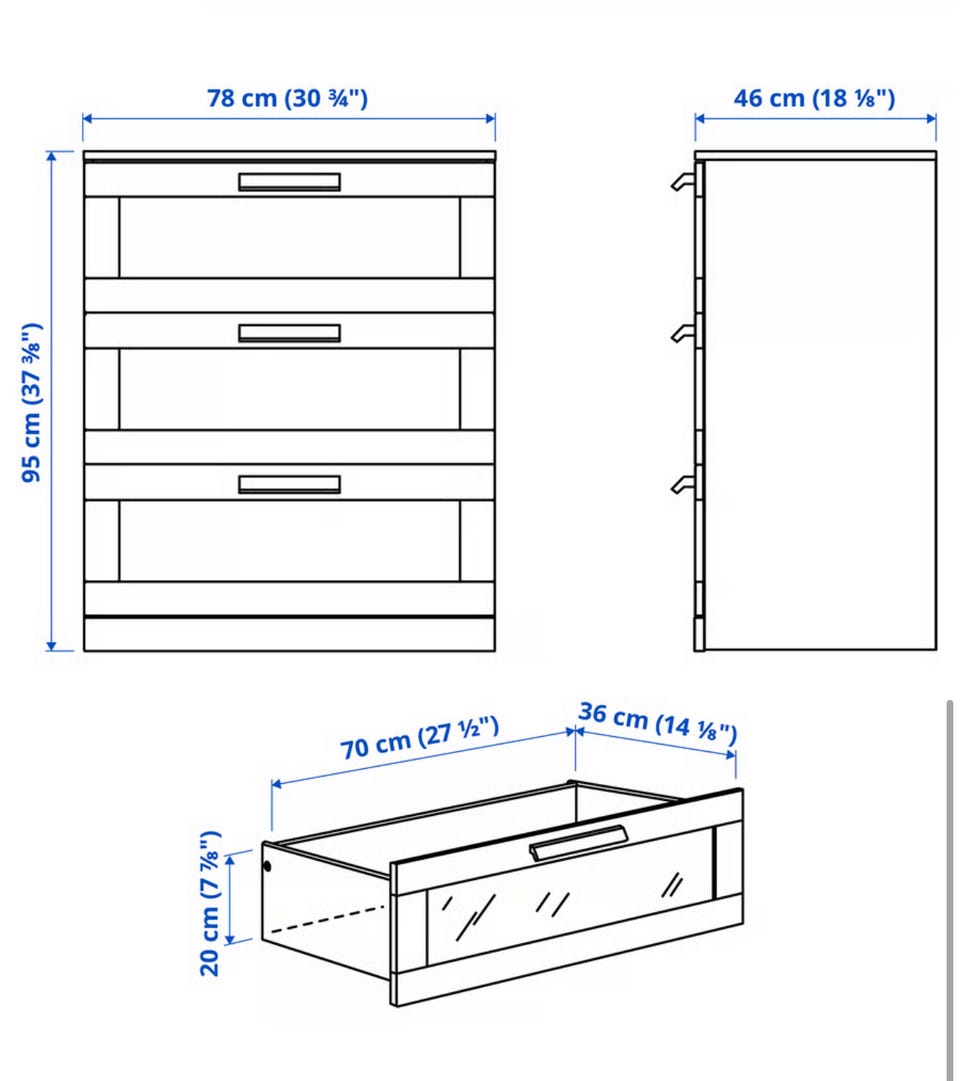 78 cm (30 ¾")

46 cm (18 ⅛")

95 cm (37 ⅜")

70 cm (27 ½")

36 cm (14 ⅛")

20 cm (7 ⅞")