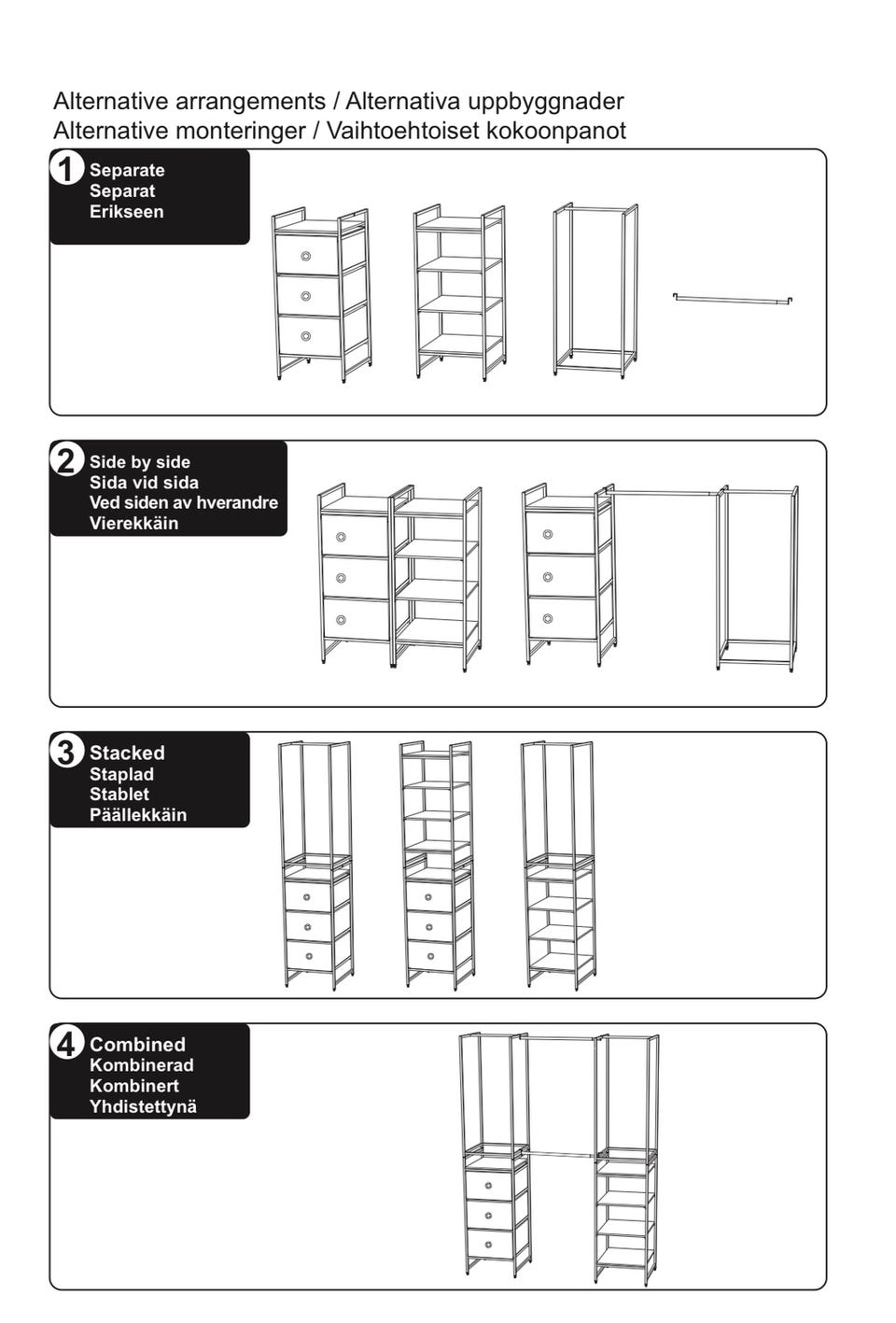 Alternative arrangements / Alternativa uppbyggnader
Alternative monteringer / Vaihtoehtoiset kokoonpanot

1 Separate
Separat
Erikseen

2 Side by side
Sida vid sida
Ved siden av hverandre
Vierekkäin

3 Stacked
Staplad
Stablet
Päällekkäin

4 Combined
Kombinerad
Kombinert
Yhdistettynä