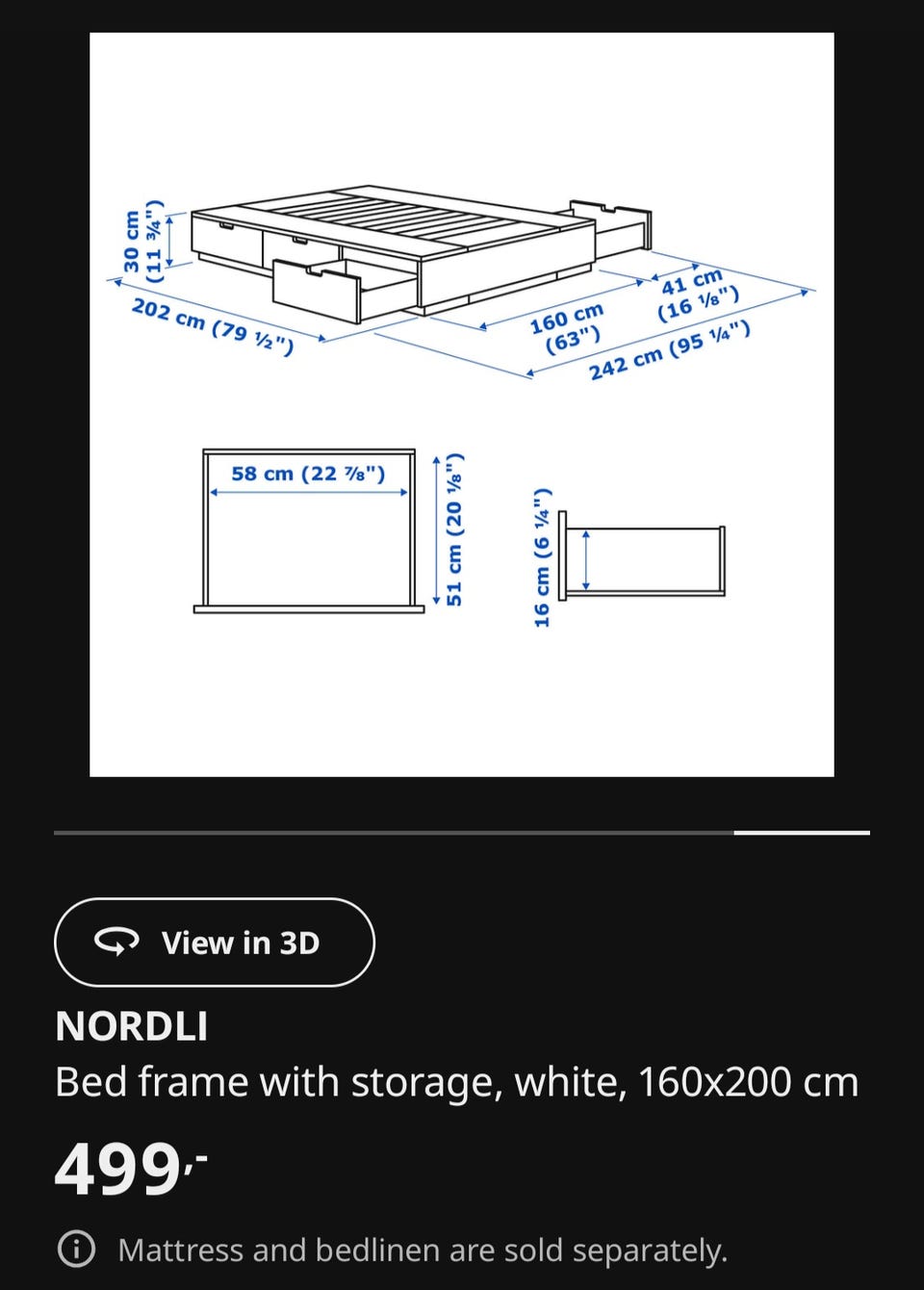 30 cm (11 ¾")

202 cm (79 ½")

160 cm (63")

41 cm (16 ⅛")

242 cm (95 ¼")

58 cm (22 ⅞")

51 cm (20 ⅛")

16 cm (6 ¼")

View in 3D

NORDLI

Bed frame with storage, white, 160x200 cm

499,-

Mattress and bedlinen are sold separately.