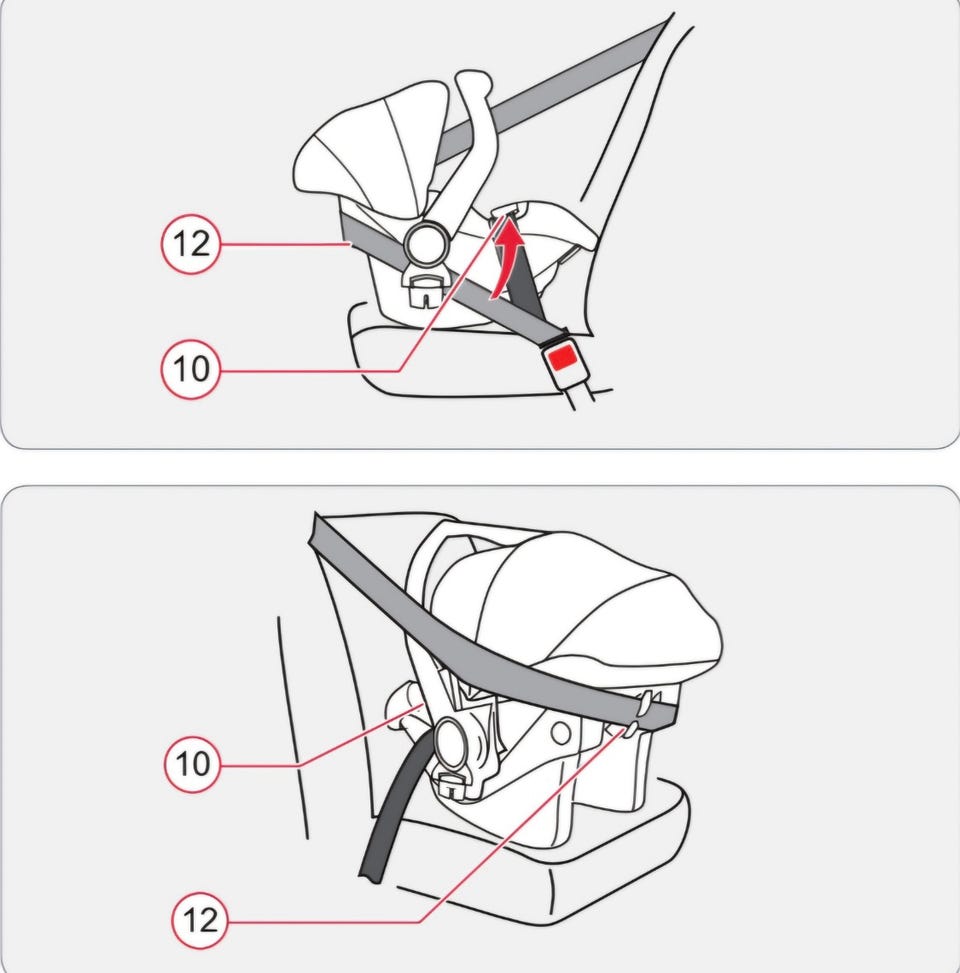 12

10

10

12