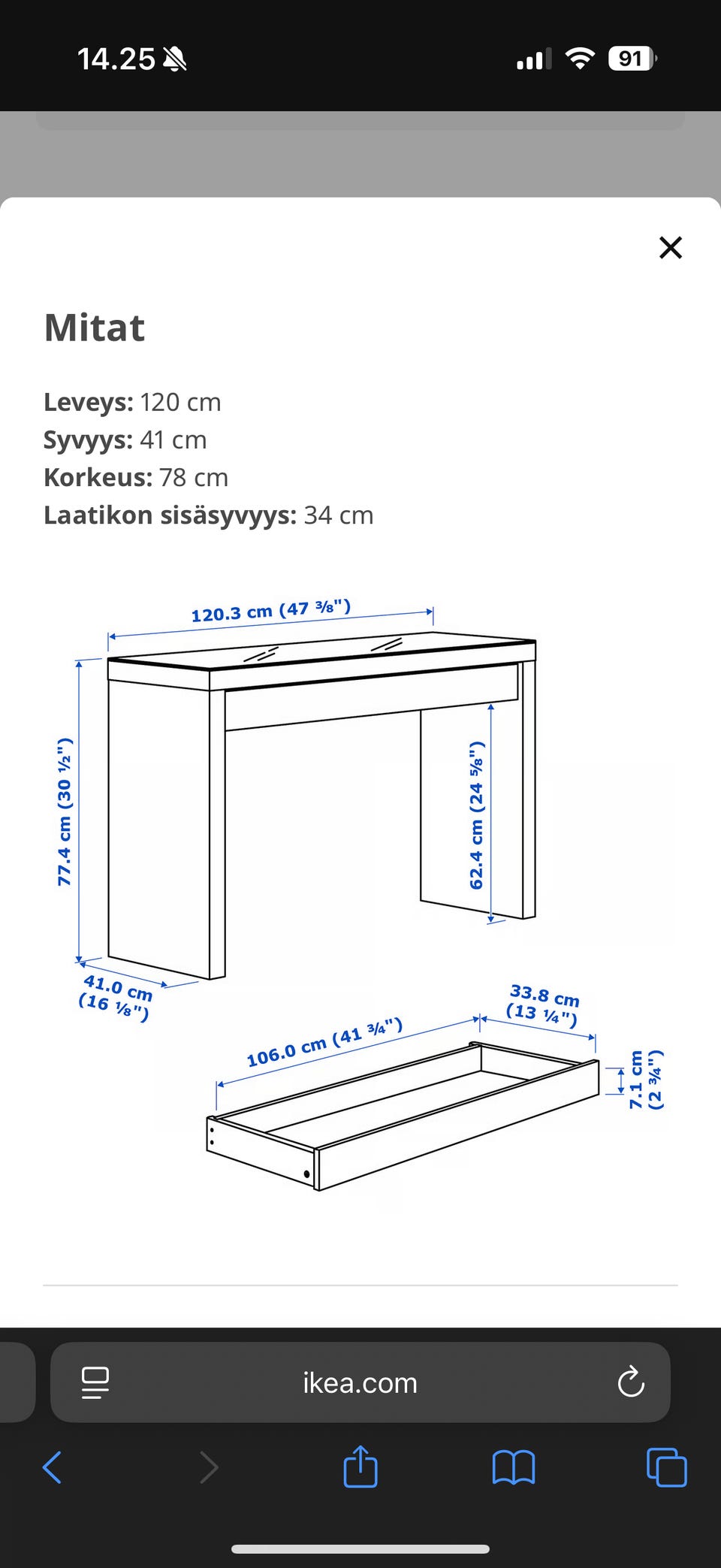 14.25

91

Mitat

**Leveys:** 120 cm
**Syvyys:** 41 cm
**Korkeus:** 78 cm
**Laatikon sisäsyvyys:** 34 cm

120.3 cm (47 ⅜")

77.4 cm (30 ½")

62.4 cm (24 ⅝")

41.0 cm (16 ⅛")

106.0 cm (41 ¾")

33.8 cm (13 ¼")

7.1 cm (2 ¾")

ikea.com