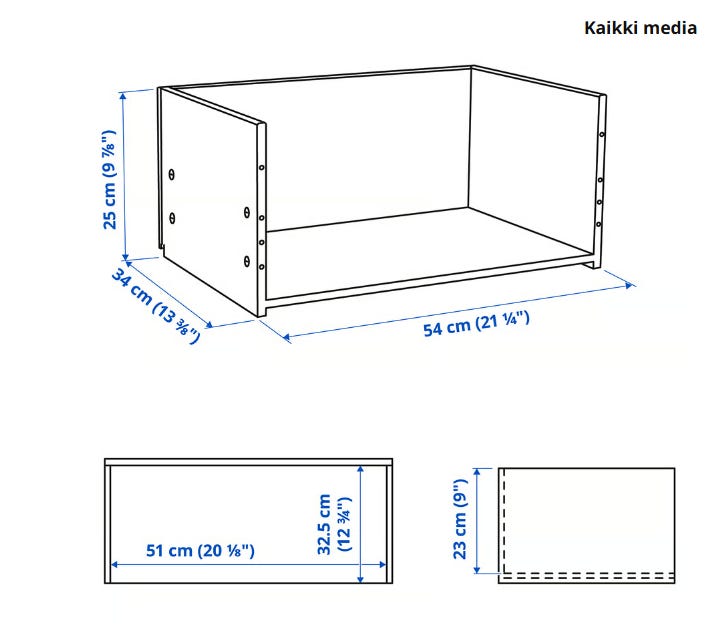 Kaikki media

25 cm (9 ⅞")

34 cm (13 ⅜")

54 cm (21 ¼")

51 cm (20 ⅛")

32.5 cm (12 ¾")

23 cm (9")