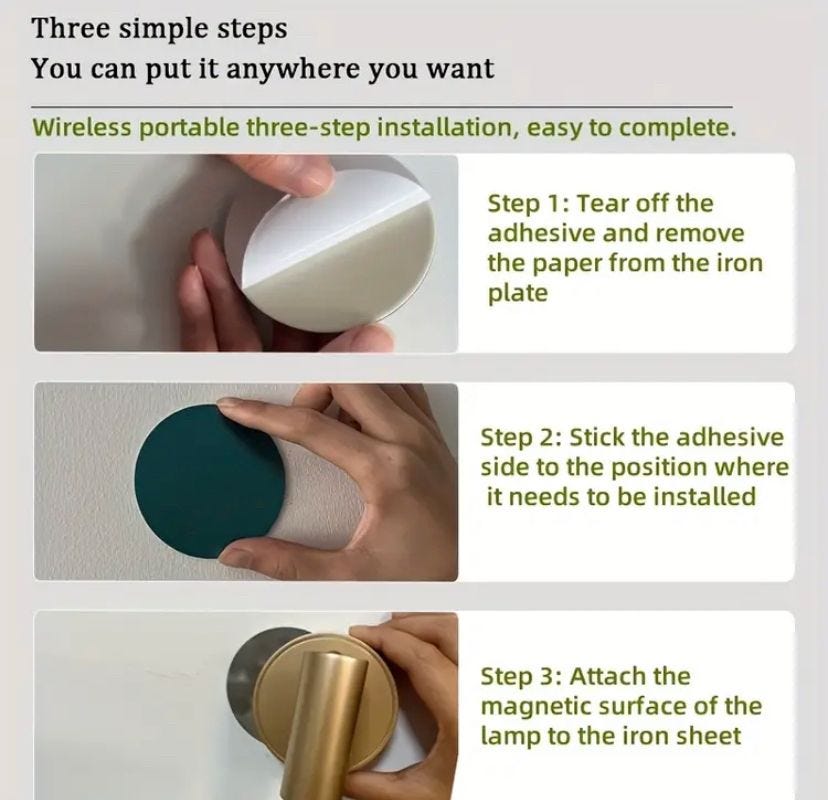 Three simple steps
You can put it anywhere you want

Wireless portable three-step installation, easy to complete.

Step 1: Tear off the adhesive and remove the paper from the iron plate

Step 2: Stick the adhesive side to the position where it needs to be installed

Step 3: Attach the magnetic surface of the lamp to the iron sheet