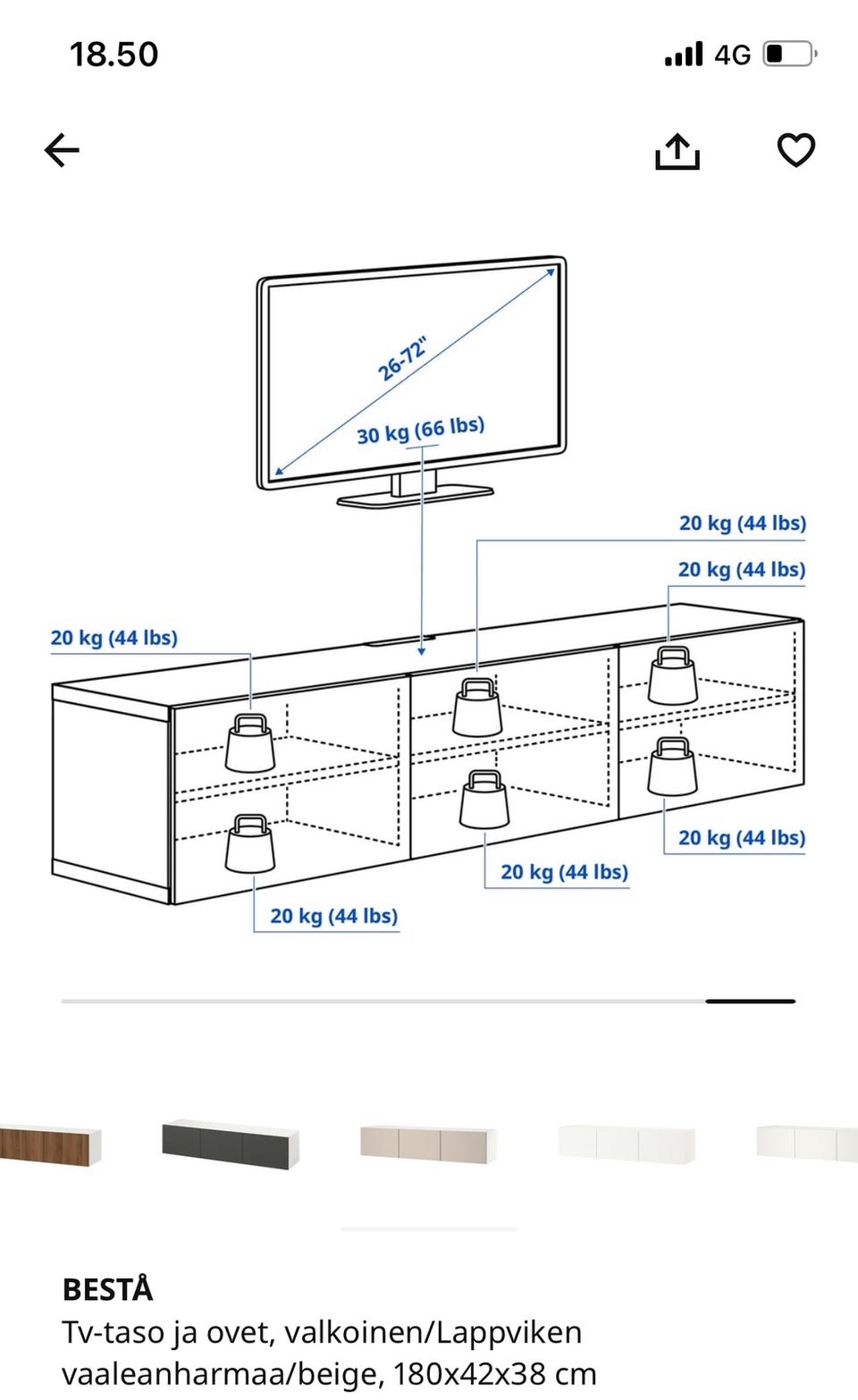 18.50

4G

26-72"

30 kg (66 lbs)

20 kg (44 lbs)

20 kg (44 lbs)

20 kg (44 lbs)

20 kg (44 lbs)

20 kg (44 lbs)

20 kg (44 lbs)

BESTÅ
Tv-taso ja ovet, valkoinen/Lappviken vaaleanharmaa/beige, 180x42x38 cm