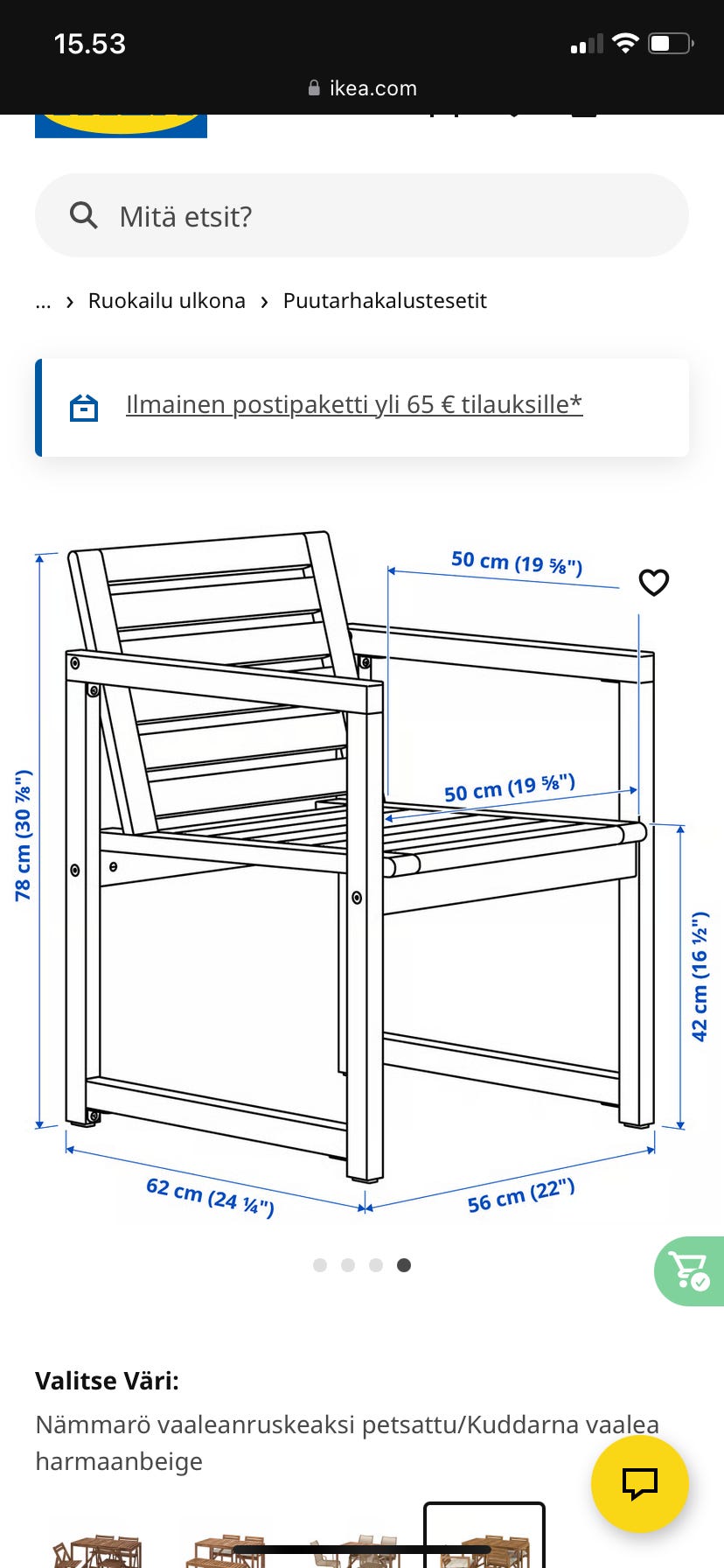 15.53

ikea.com

Mitä etsit?

... › Ruokailu ulkona › Puutarhakalustesetit

Ilmainen postipaketti yli 65 € tilauksille*

50 cm (19 ⅝")

50 cm (19 ⅝")

78 cm (30 ⅞")

42 cm (16 ½")

62 cm (24 ¼")

56 cm (22")

Valitse Väri:

Nämmarö vaaleanruskeaksi petsattu/Kuddarna vaalea harmaanbeige