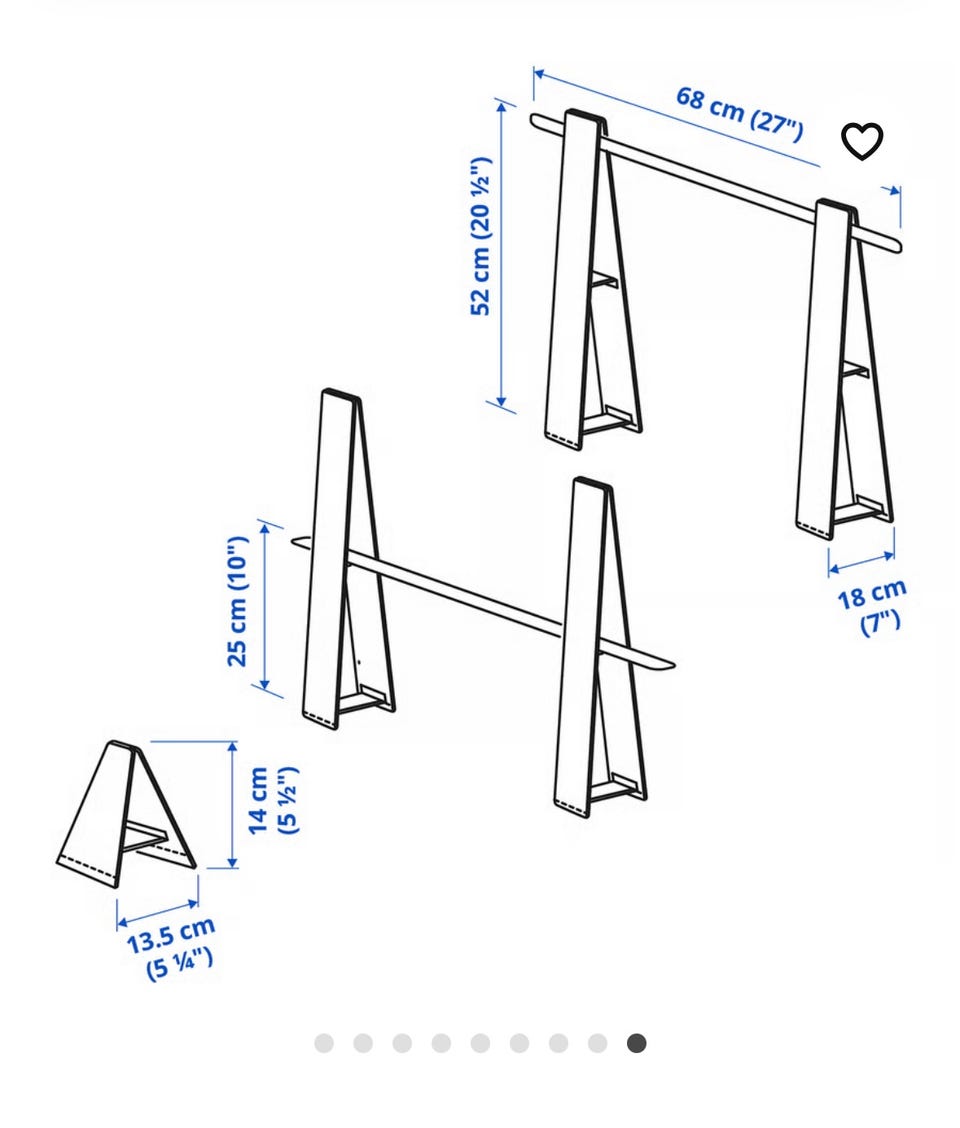 68 cm (27")

52 cm (20 ½")

18 cm (7")

25 cm (10")

14 cm (5 ½")

13.5 cm (5 ¼")