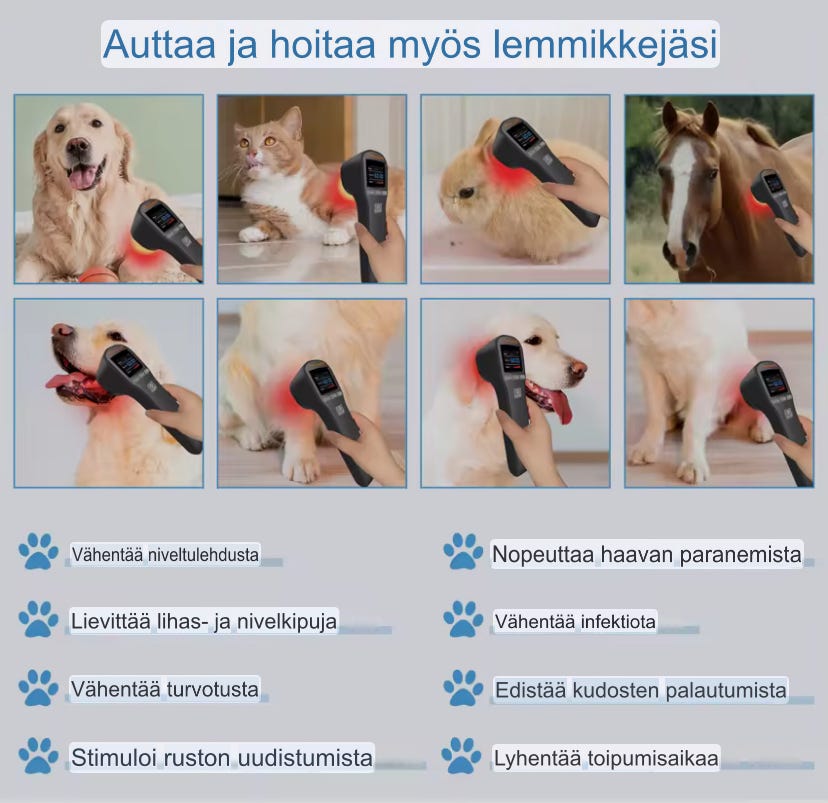 Auttaa ja hoitaa myös lemmikkejäsi

Vähentää niveltulehdusta

Lievittää lihas- ja nivelkipuja

Vähentää turvotusta

Stimuloi ruston uudistumista

Nopeuttaa haavan paranemista

Vähentää infektiota

Edistää kudosten palautumista

Lyhentää toipumisaikaa