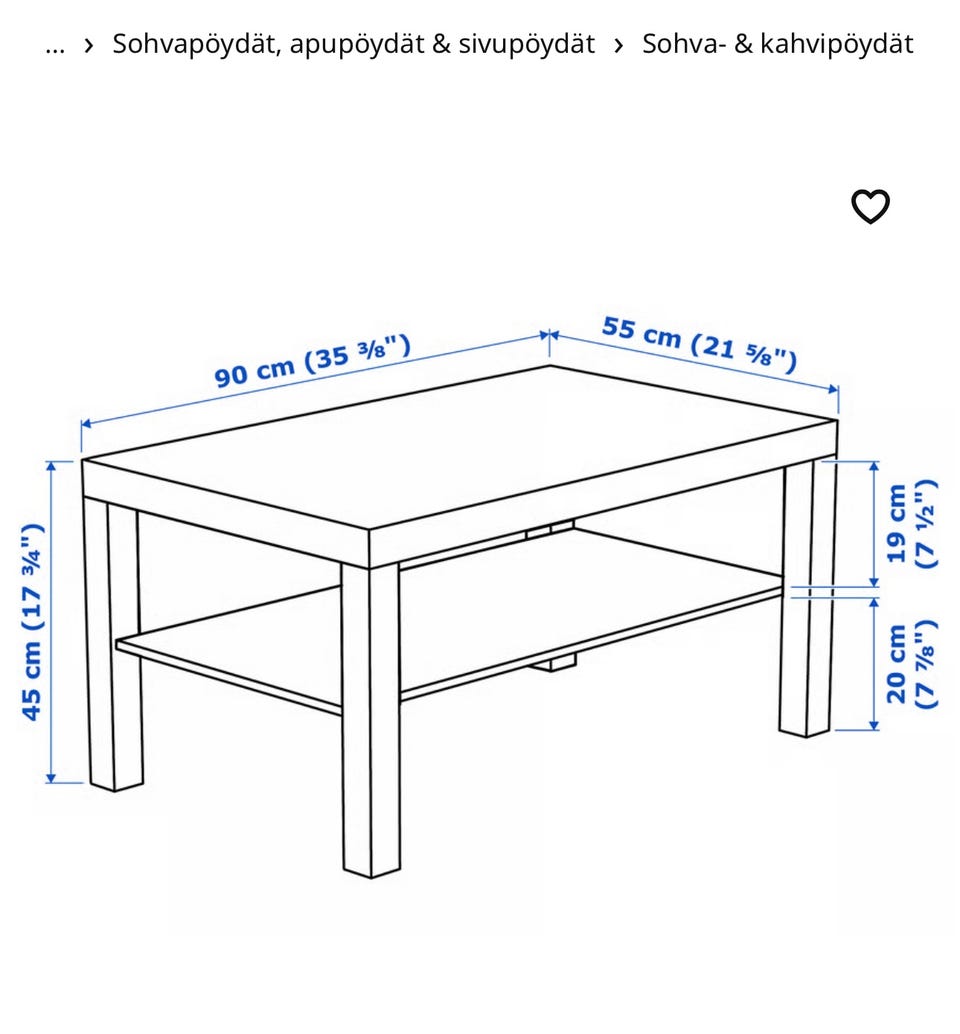 ... › Sohvapöydät, apupöydät & sivupöydät › Sohva- & kahvipöydät

90 cm (35 ³⁄₈")

55 cm (21 ⁵⁄₈")

45 cm (17 ³⁄₄")

19 cm (7 ¹⁄₂")

20 cm (7 ⁷⁄₈")