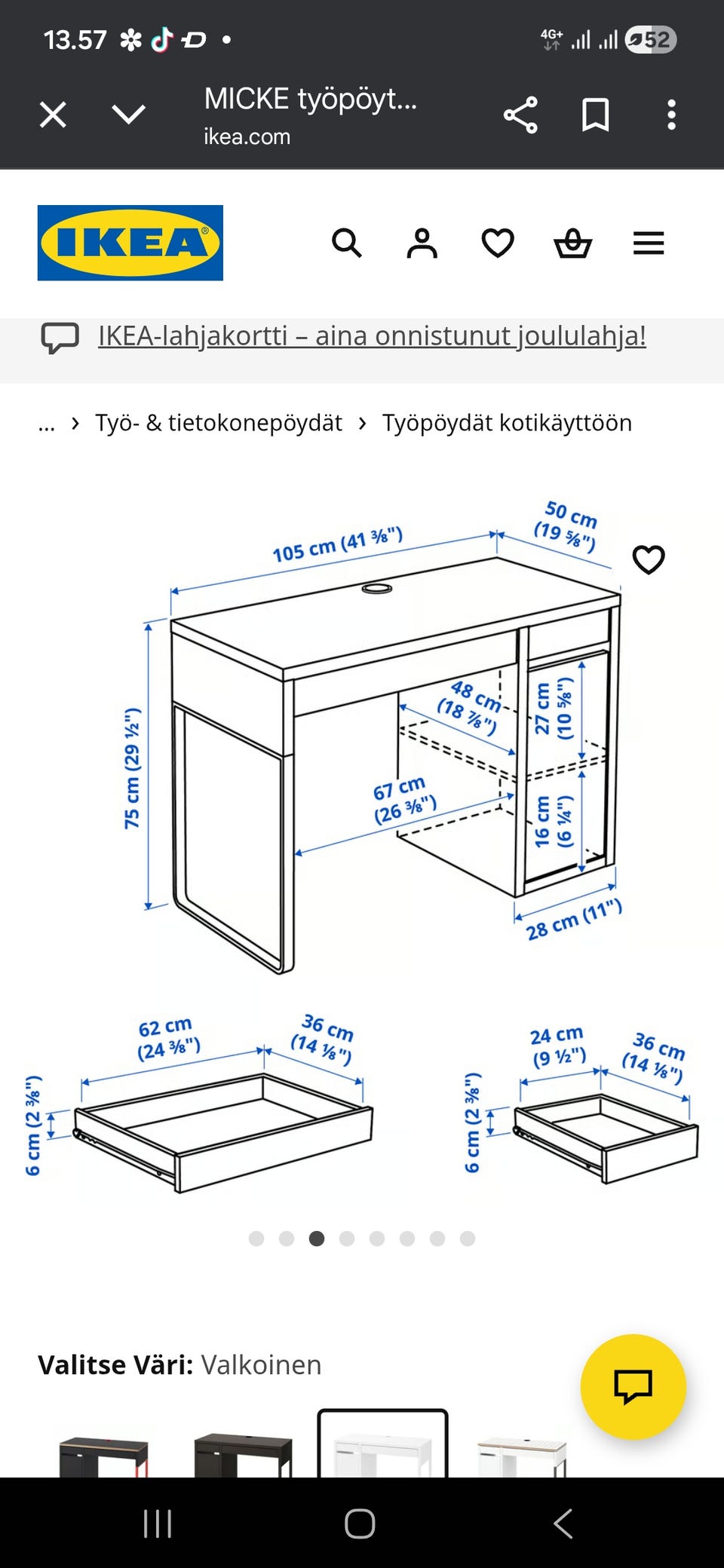 13.57 4G+ 52

MICKE työpöyt...
ikea.com

IKEA

IKEA-lahjakortti – aina onnistunut joululahja!

... › Työ- & tietokonepöydät › Työpöydät kotikäyttöön

105 cm (41 ⅜")
50 cm (19 ⅝")
75 cm (29 ½")
48 cm (18 ⅞")
27 cm (10 ⅝")
67 cm (26 ⅜")
16 cm (6 ¼")
28 cm (11")

62 cm (24 ⅜")
36 cm (14 ⅛")
6 cm (2 ⅜")

24 cm (9 ½")
36 cm (14 ⅛")
6 cm (2 ⅜")

Valitse Väri: Valkoinen