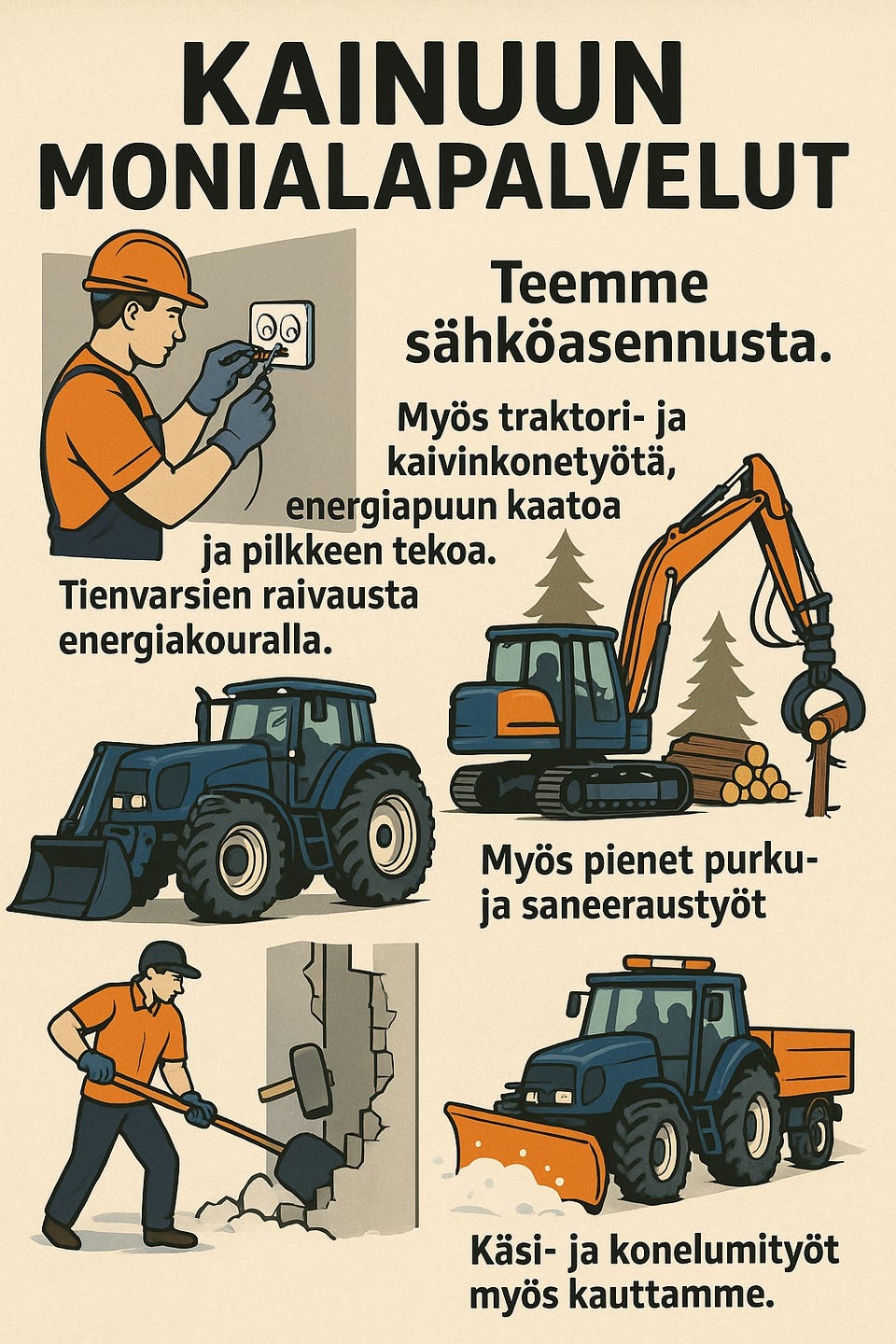 KAINUUN MONIALAPALVELUT

Teemme sähköasennusta.

Myös traktori- ja kaivinkonetyötä, energiapuun kaatoa ja pilkkeen tekoa.

Tienvarsien raivausta energiakouralla.

Myös pienet purku- ja saneeraustyöt

Käsi- ja konelumityöt myös kauttamme.