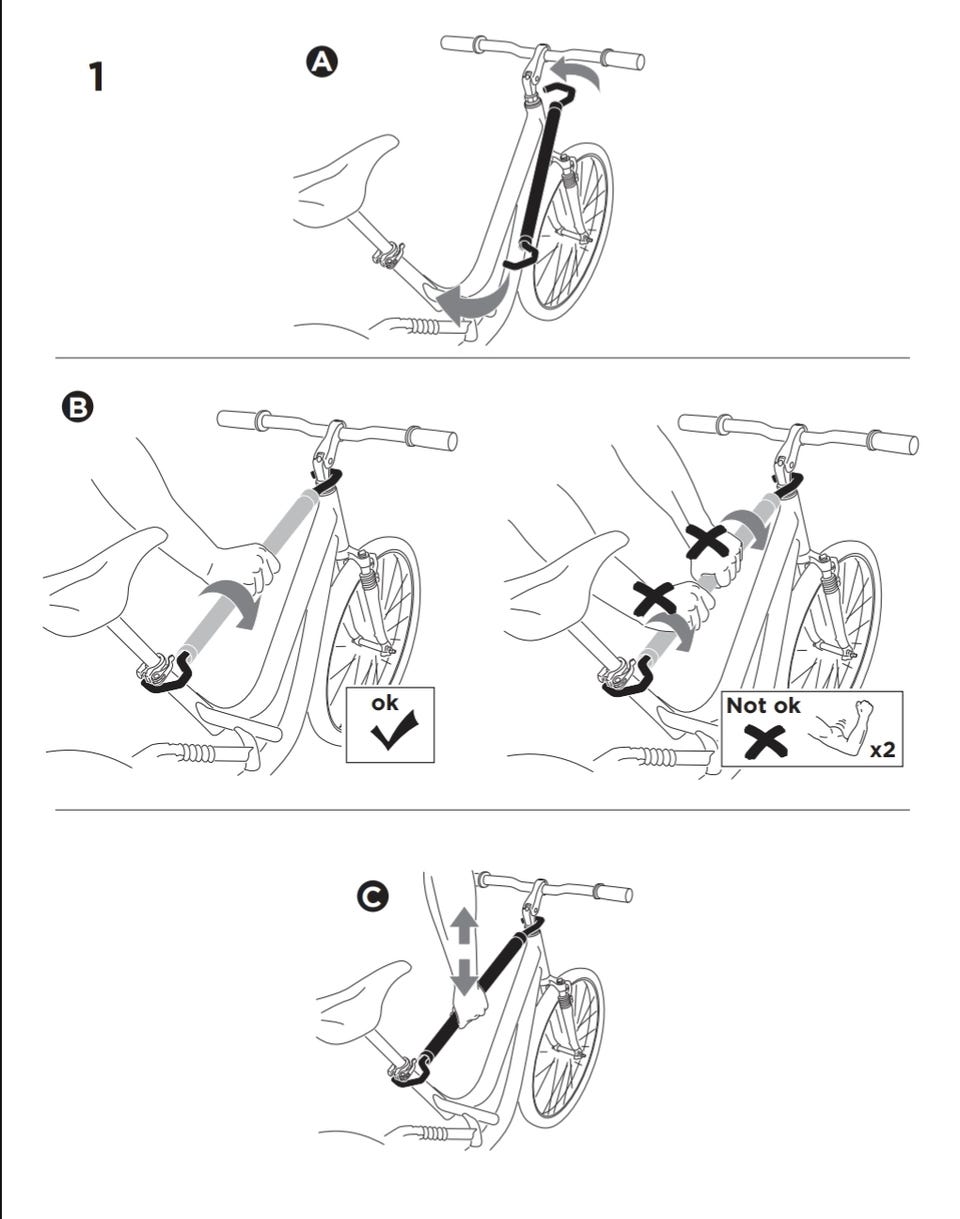 1

A

B

ok

Not ok

x2

C