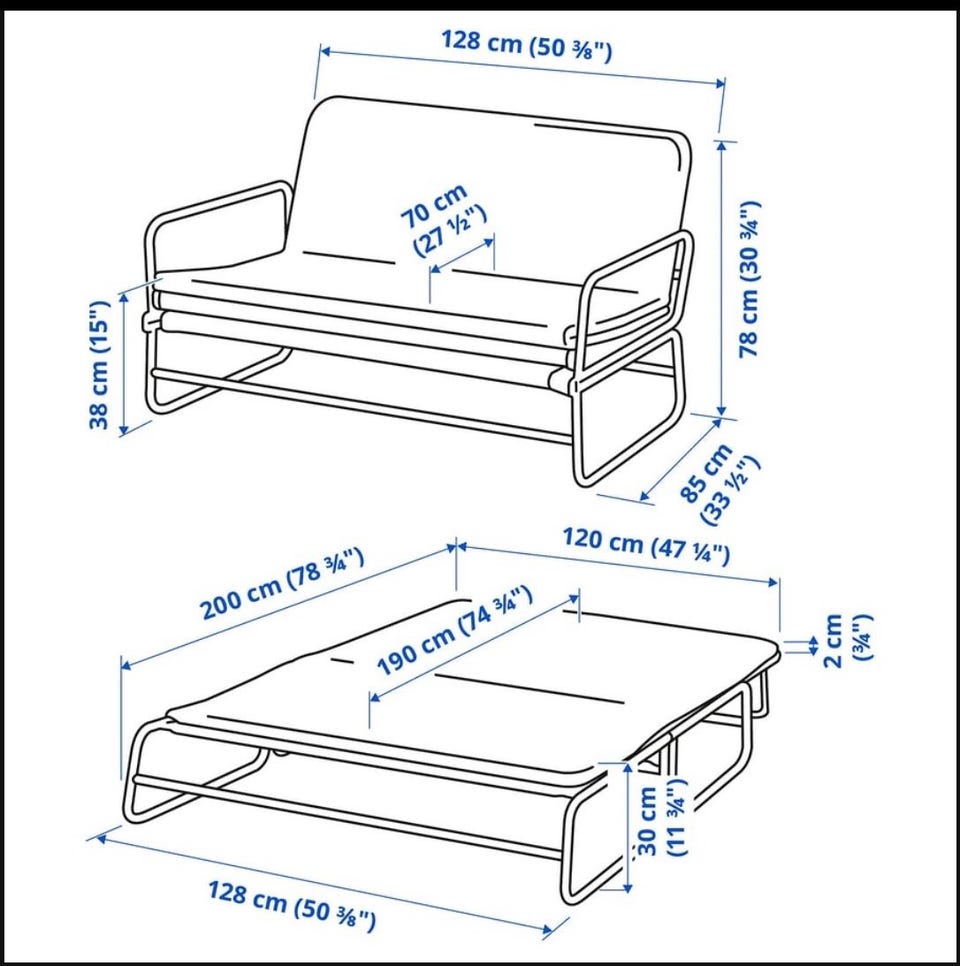 128 cm (50 ⅜")

70 cm (27 ½")

78 cm (30 ¾")

38 cm (15")

85 cm (33 ½")

120 cm (47 ¼")

200 cm (78 ¾")

190 cm (74 ¾")

2 cm (¾")

30 cm (11 ¾")

128 cm (50 ⅜")