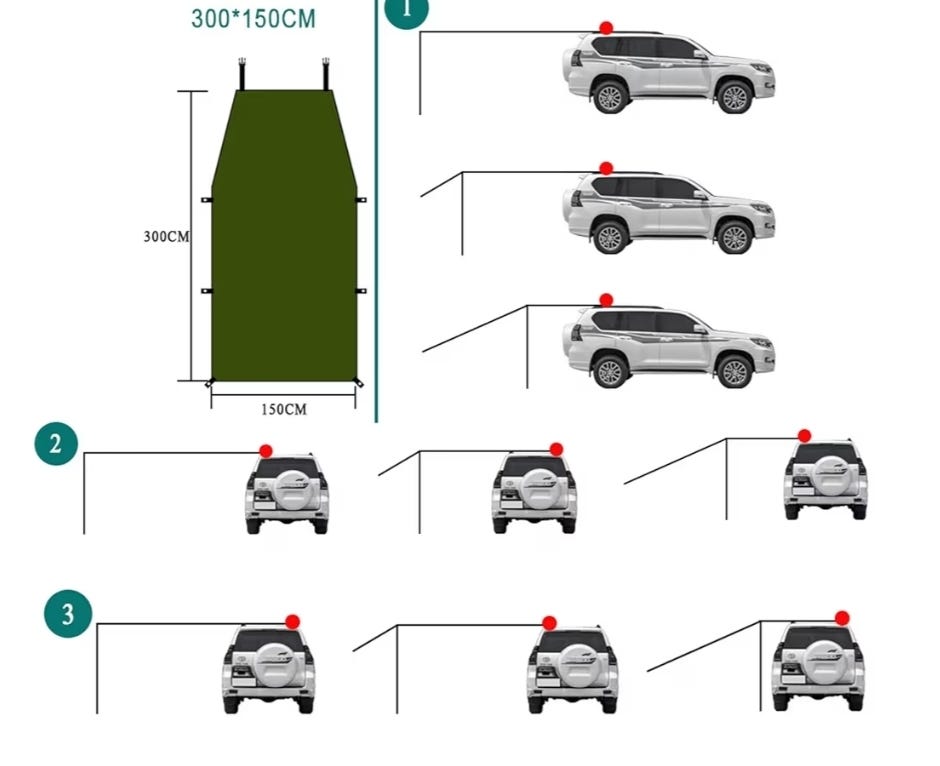 300*150CM

300CM

150CM

1

2

3