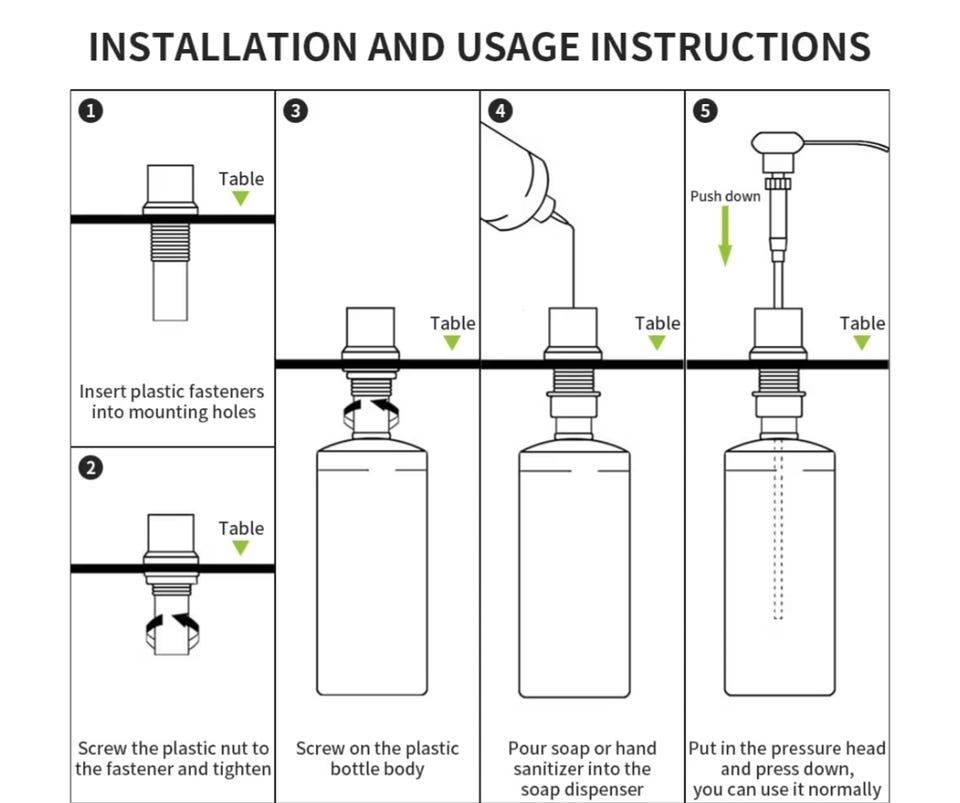 INSTALLATION AND USAGE INSTRUCTIONS

1
Table
Insert plastic fasteners into mounting holes

2
Table
Screw the plastic nut to the fastener and tighten

3
Table
Screw on the plastic bottle body

4
Table
Pour soap or hand sanitizer into the soap dispenser

5
Push down
Table
Put in the pressure head and press down, you can use it normally