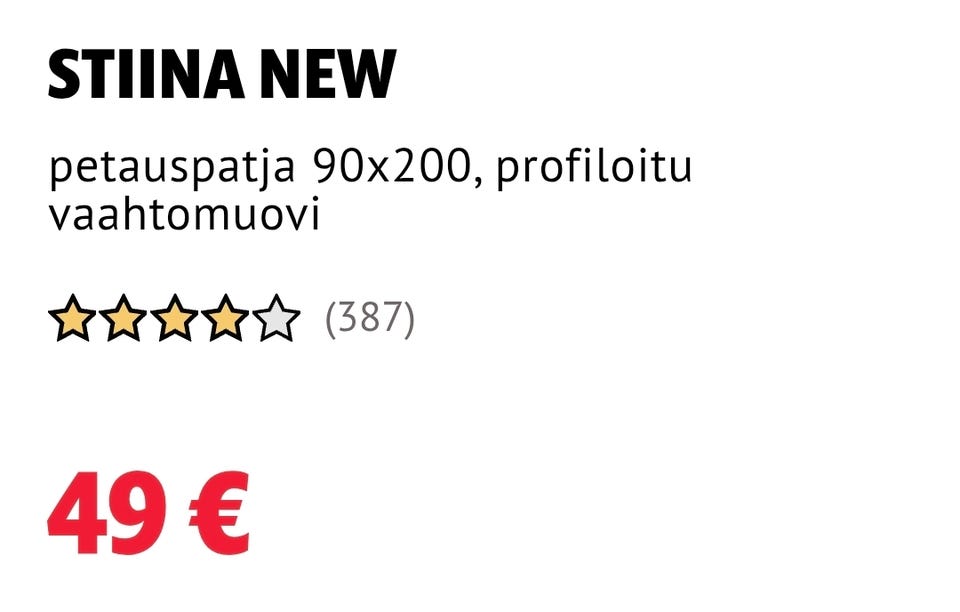 STIINA NEW

petauspatja 90x200, profiloitu vaahtomuovi

(387)

49 €