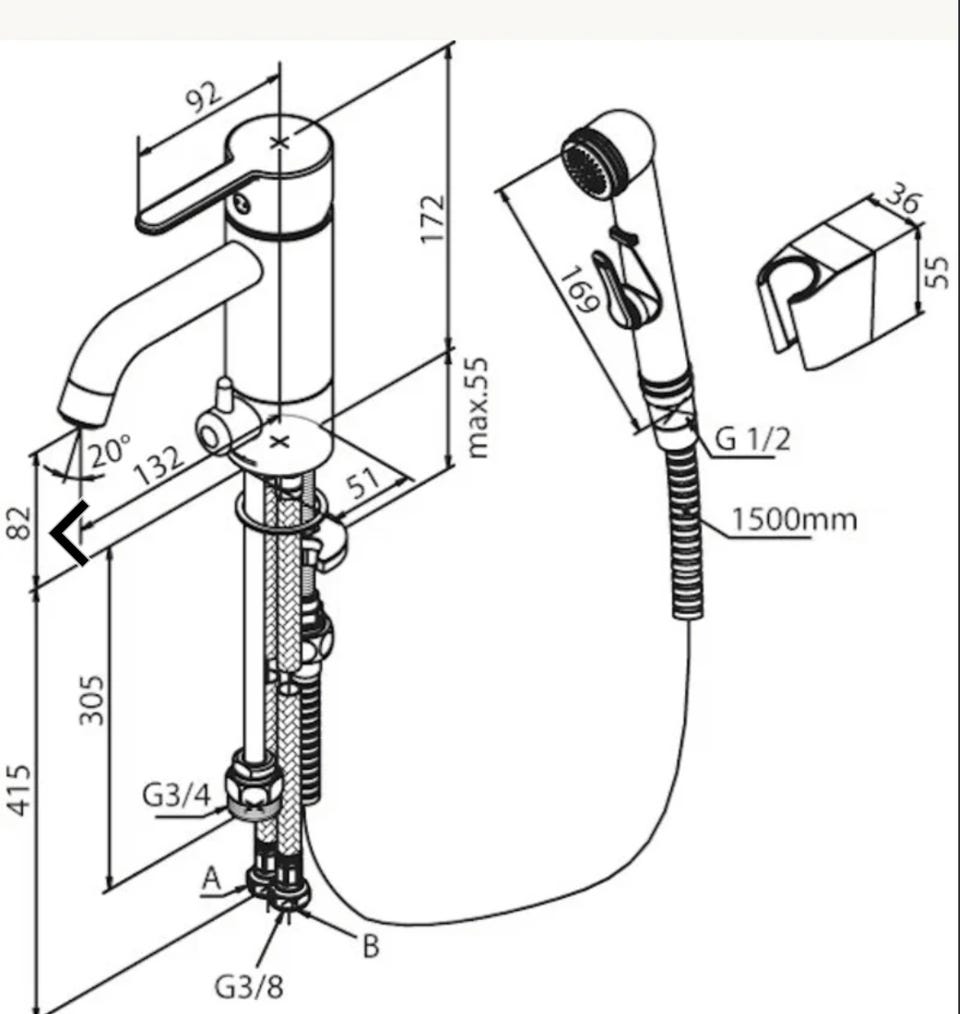 92
172
max.55
20°
132
51
82
305
415
G3/4
A
B
G3/8
169
G 1/2
1500mm
36
55