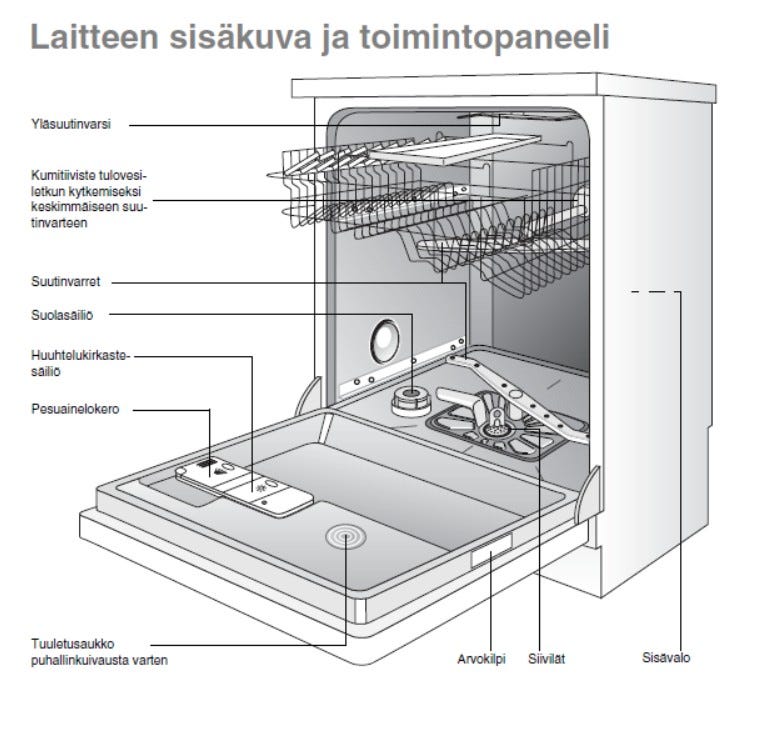 Laitteen sisäkuva ja toimintopaneeli

Yläsuutinvarsi

Kumitiiviste tulovesiletkun kytkemiseksi keskimmäiseen suutinvarteen

Suutinvarret

Suolasäiliö

Huuhtelukirkastesäiliö

Pesuainelokero

Tuuletusaukko puhallinkuivausta varten

Arvokilpi

Siivilät

Sisävalo