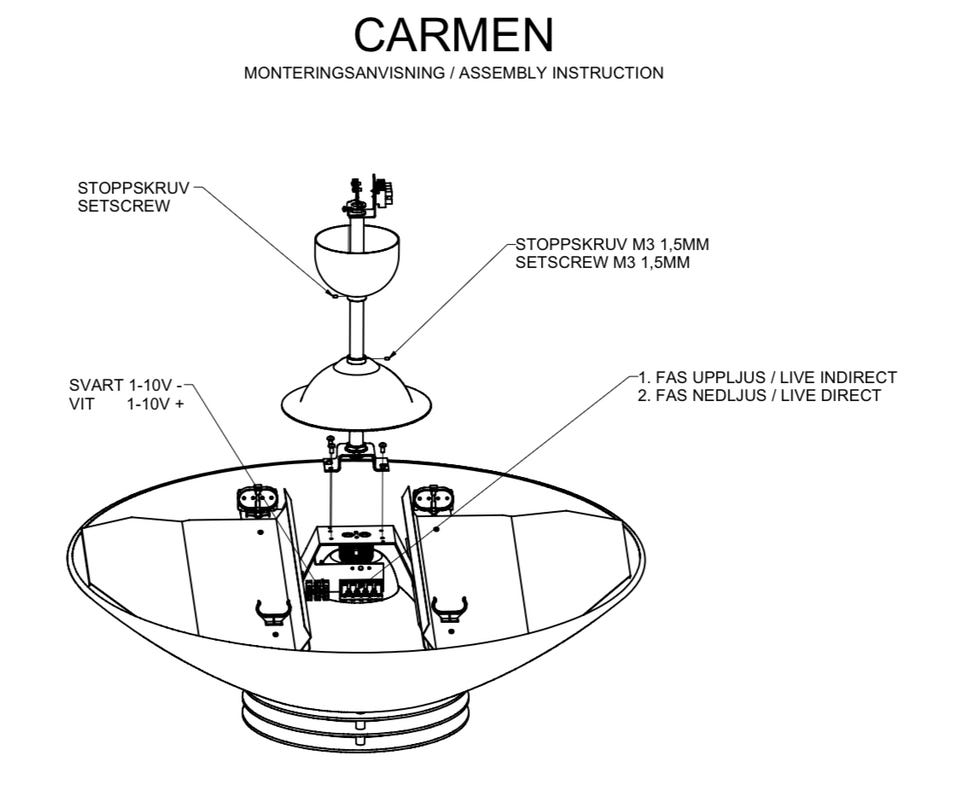 CARMEN
MONTERINGSANVISNING / ASSEMBLY INSTRUCTION

STOPPSKRUV
SETSCREW

STOPPSKRUV M3 1,5MM
SETSCREW M3 1,5MM

SVART 1-10V -
VIT 1-10V +

1. FAS UPPLJUS / LIVE INDIRECT
2. FAS NEDLJUS / LIVE DIRECT