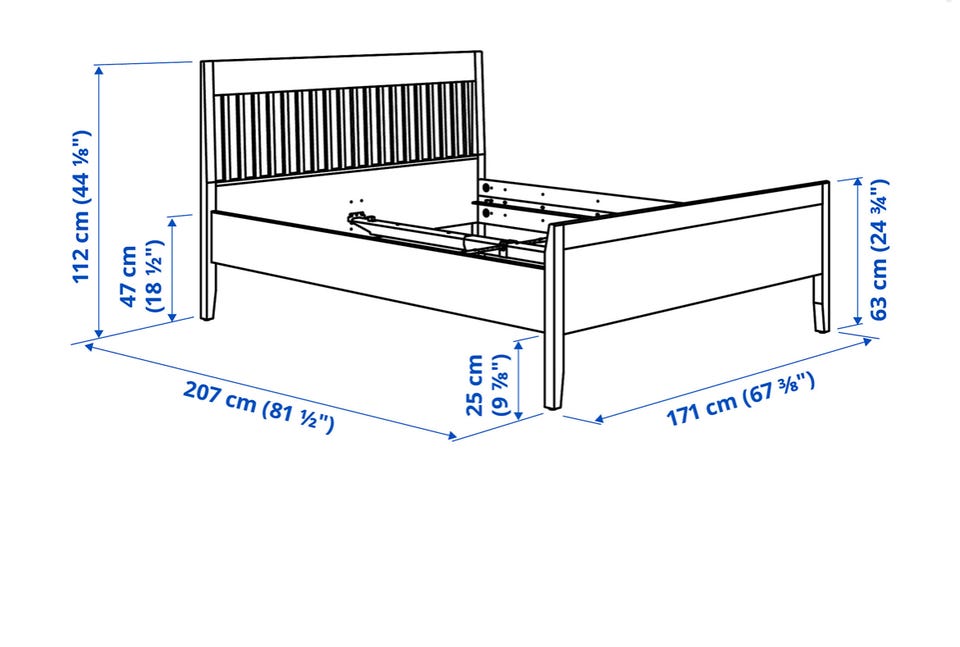 112 cm (44 ⅛")
47 cm (18 ½")
207 cm (81 ½")
25 cm (9 ⅞")
171 cm (67 ⅜")
63 cm (24 ¾")