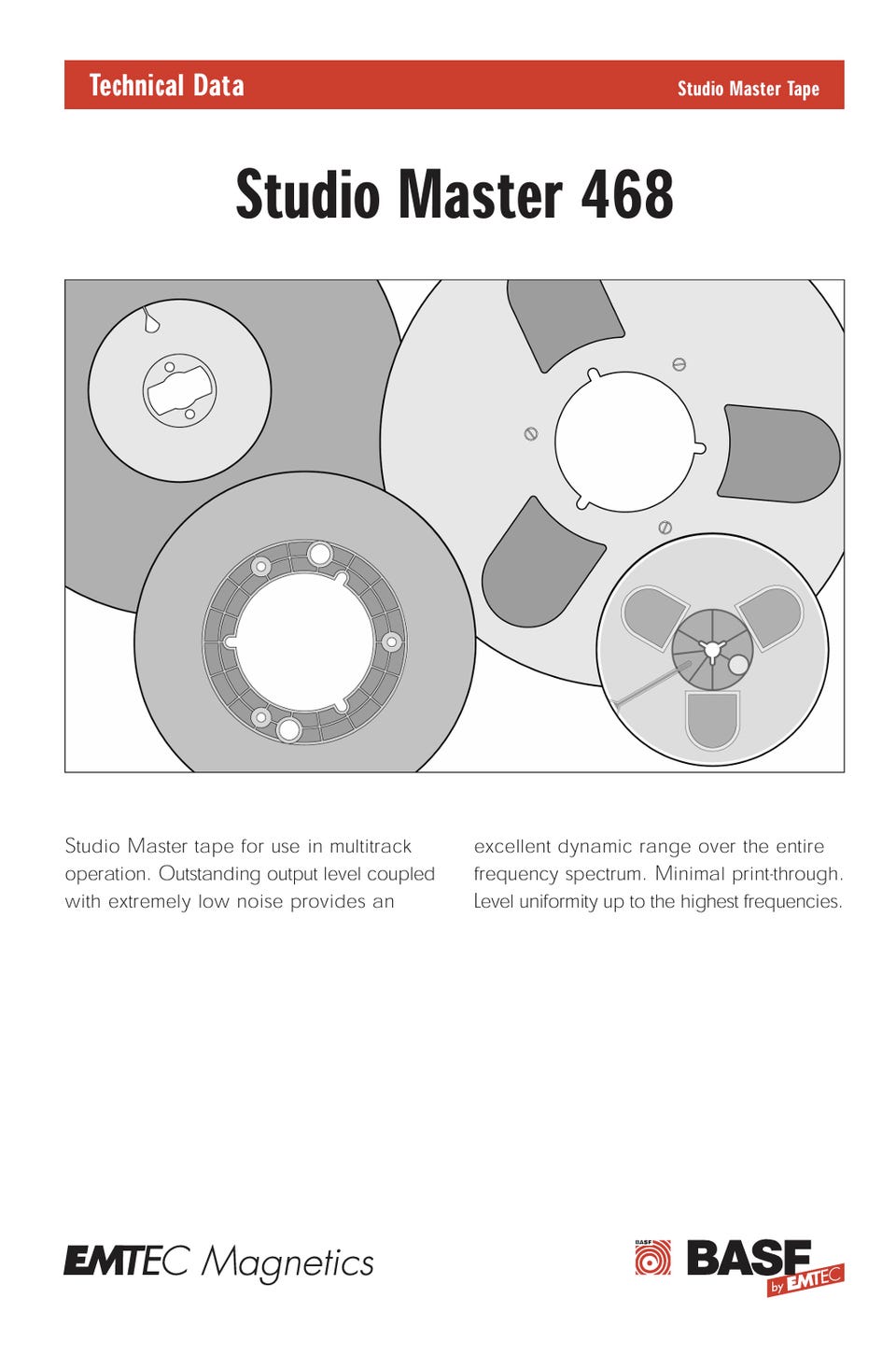 Technical Data

Studio Master Tape

Studio Master 468

Studio Master tape for use in multitrack operation. Outstanding output level coupled with extremely low noise provides an excellent dynamic range over the entire frequency spectrum. Minimal print-through. Level uniformity up to the highest frequencies.

EMTEC Magnetics

BASF

BASF by EMTEC