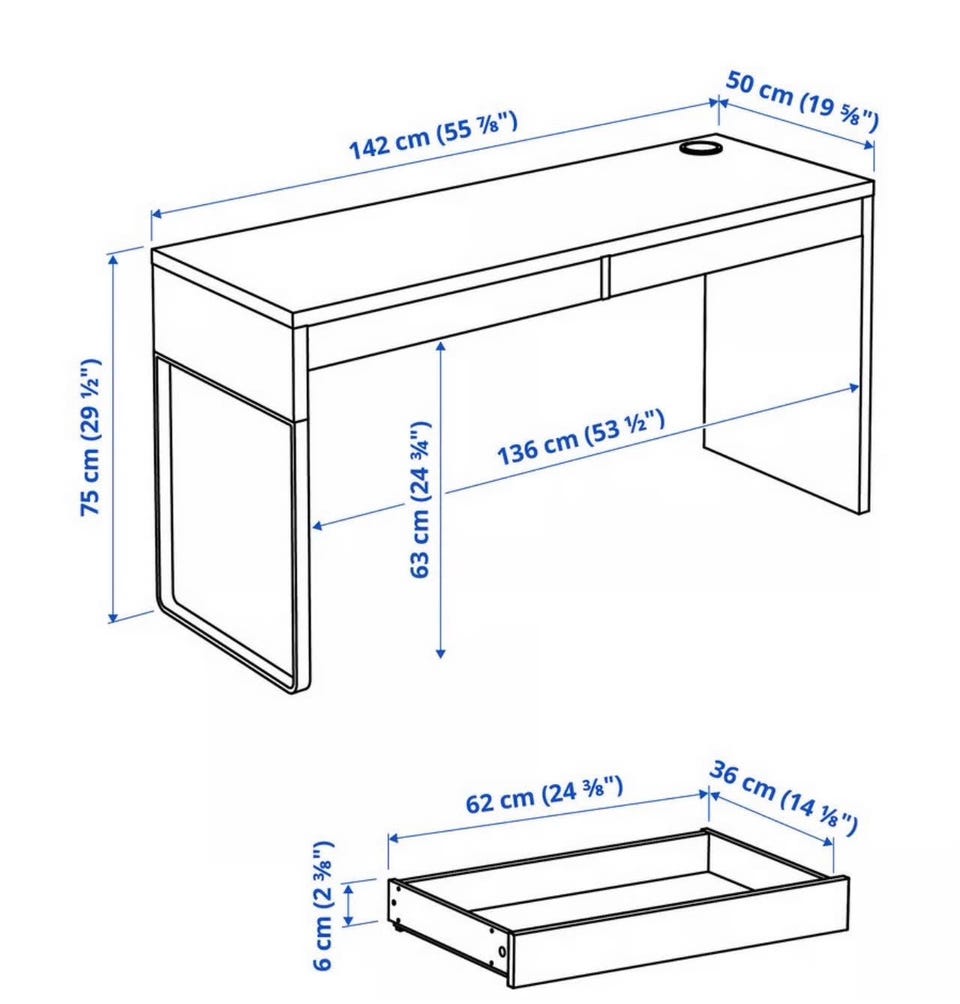 142 cm (55 ⅞")

50 cm (19 ⅝")

75 cm (29 ½")

63 cm (24 ¾")

136 cm (53 ½")

62 cm (24 ⅜")

36 cm (14 ⅛")

6 cm (2 ⅜")