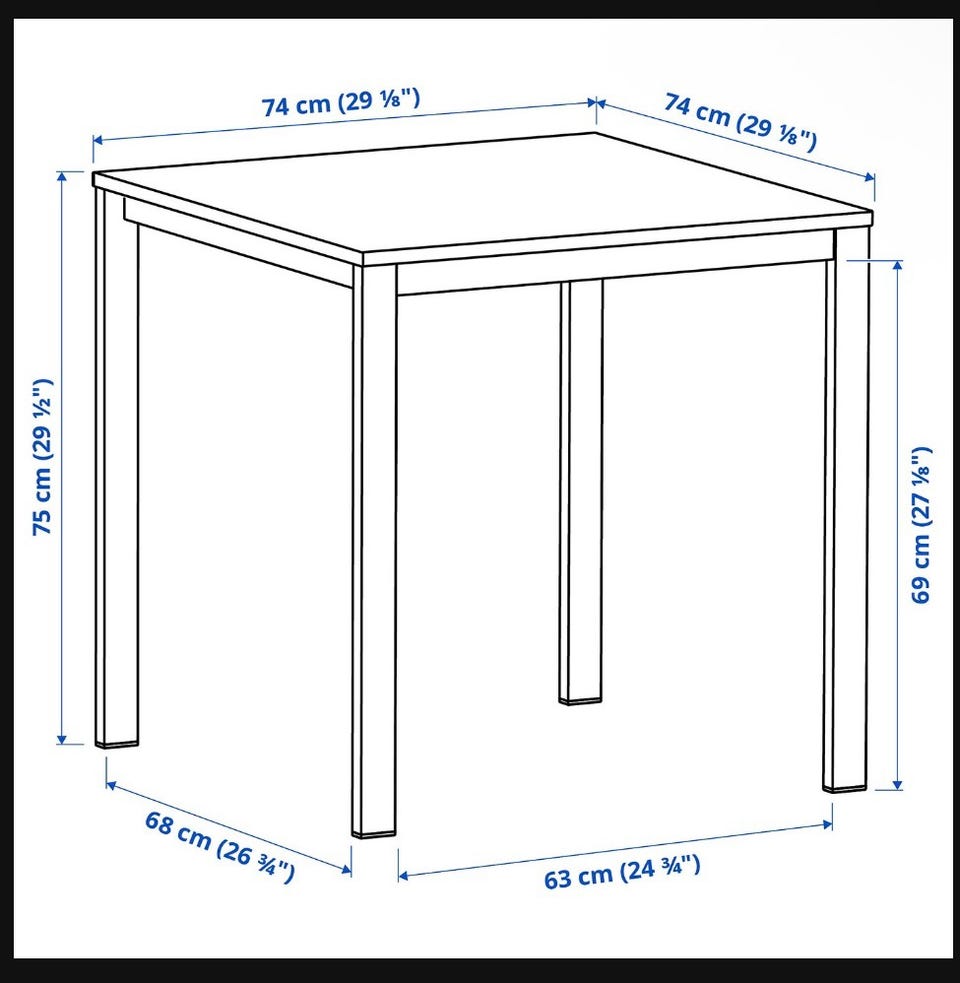 74 cm (29 ⅛")

74 cm (29 ⅛")

75 cm (29 ½")

69 cm (27 ⅛")

68 cm (26 ¾")

63 cm (24 ¾")