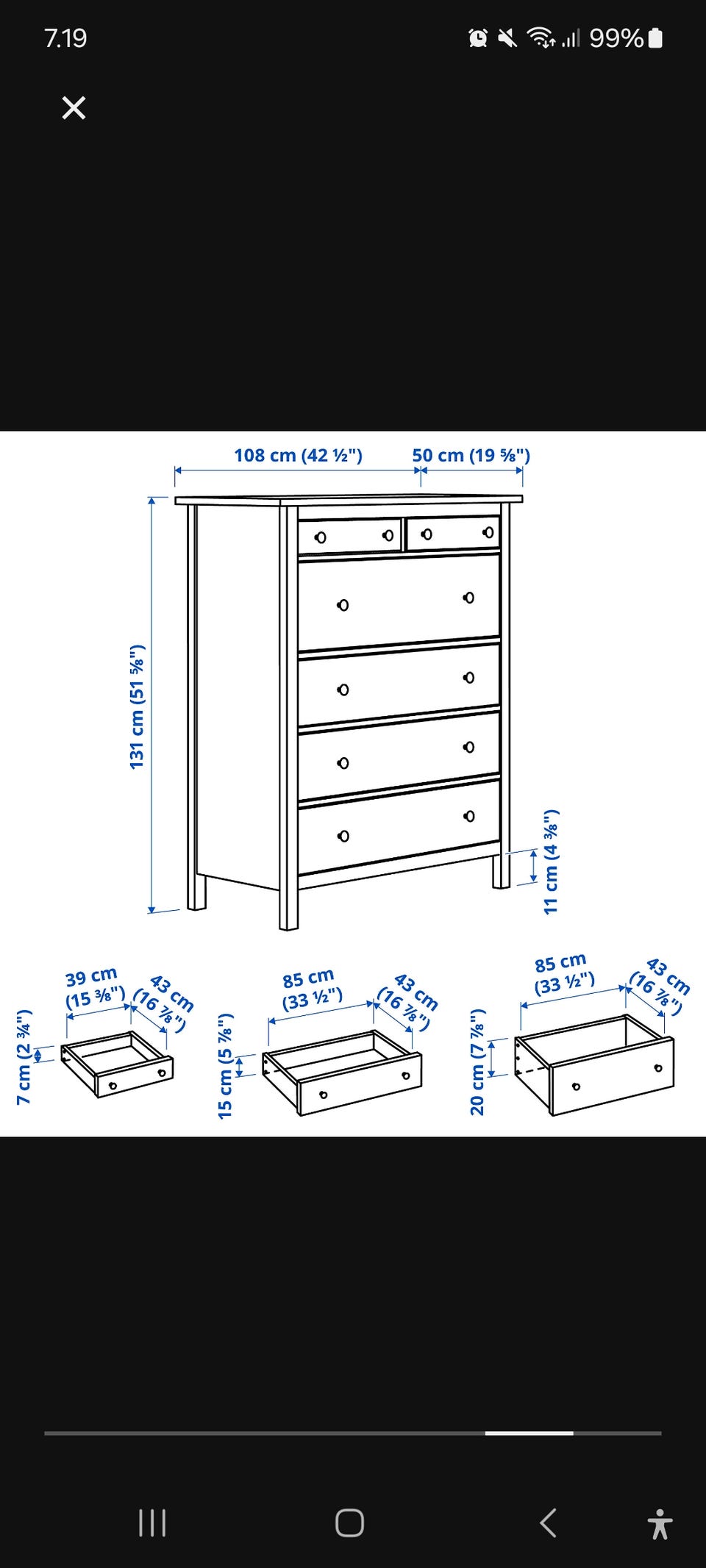 7.19

99%

108 cm (42 ½")

50 cm (19 ⅝")

131 cm (51 ⅝")

11 cm (4 ⅜")

39 cm (15 ⅜")

43 cm (16 ⅞")

7 cm (2 ¾")

85 cm (33 ½")

43 cm (16 ⅞")

15 cm (5 ⅞")

85 cm (33 ½")

43 cm (16 ⅞")

20 cm (7 ⅞")