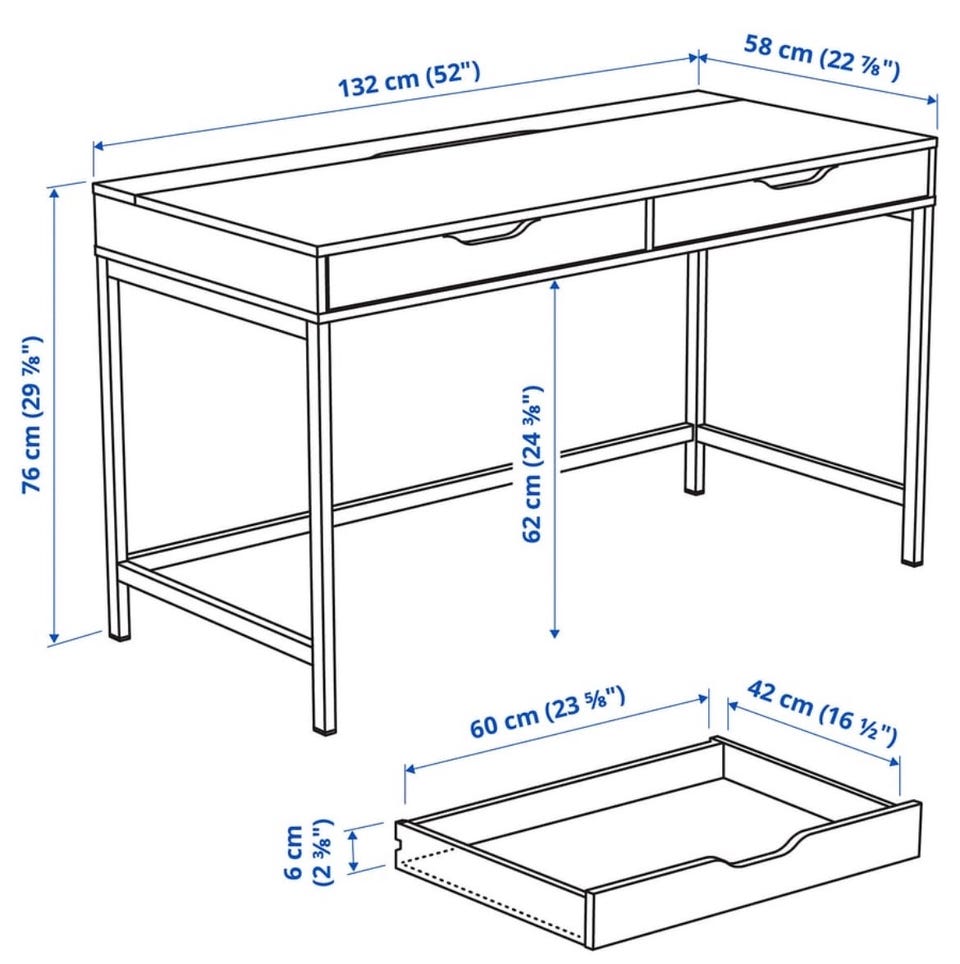 132 cm (52")

58 cm (22 ⅞")

76 cm (29 ⅞")

62 cm (24 ⅜")

60 cm (23 ⅝")

42 cm (16 ½")

6 cm (2 ⅜")