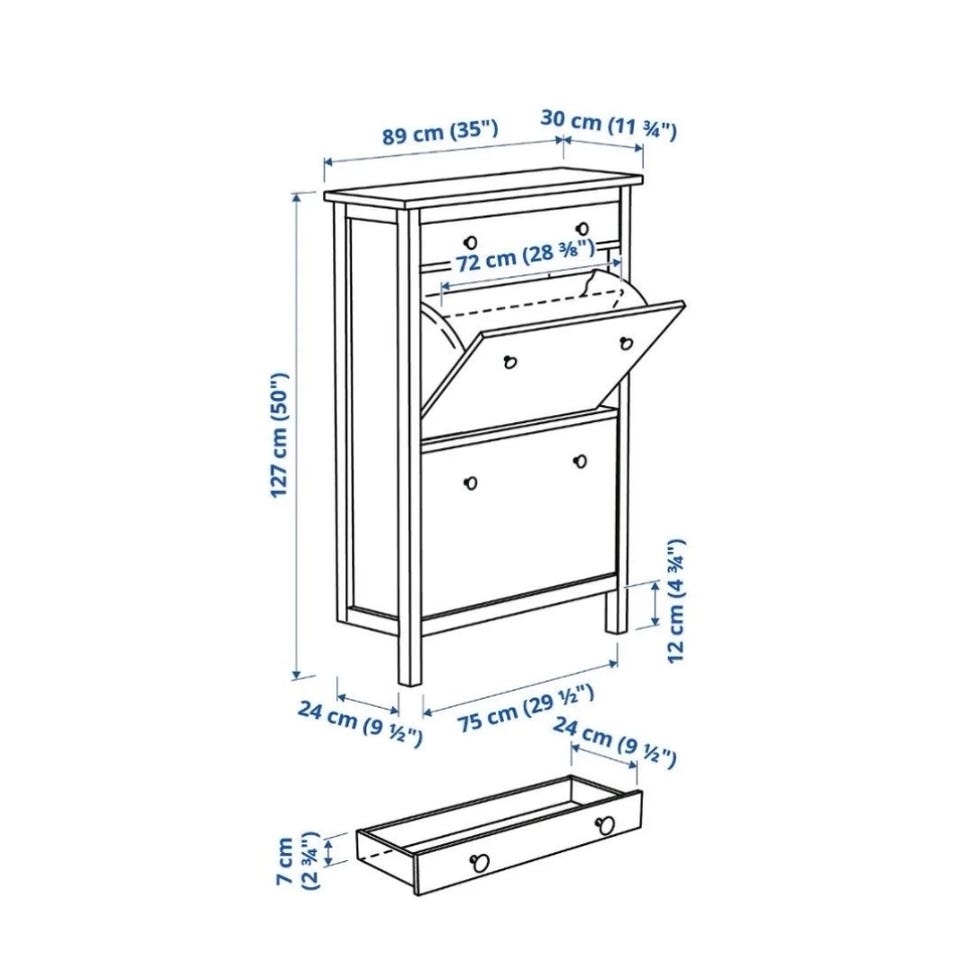 89 cm (35")
30 cm (11 ¾")
72 cm (28 ⅜")
127 cm (50")
12 cm (4 ¾")
24 cm (9 ½")
75 cm (29 ½")
24 cm (9 ½")
7 cm (2 ¾")