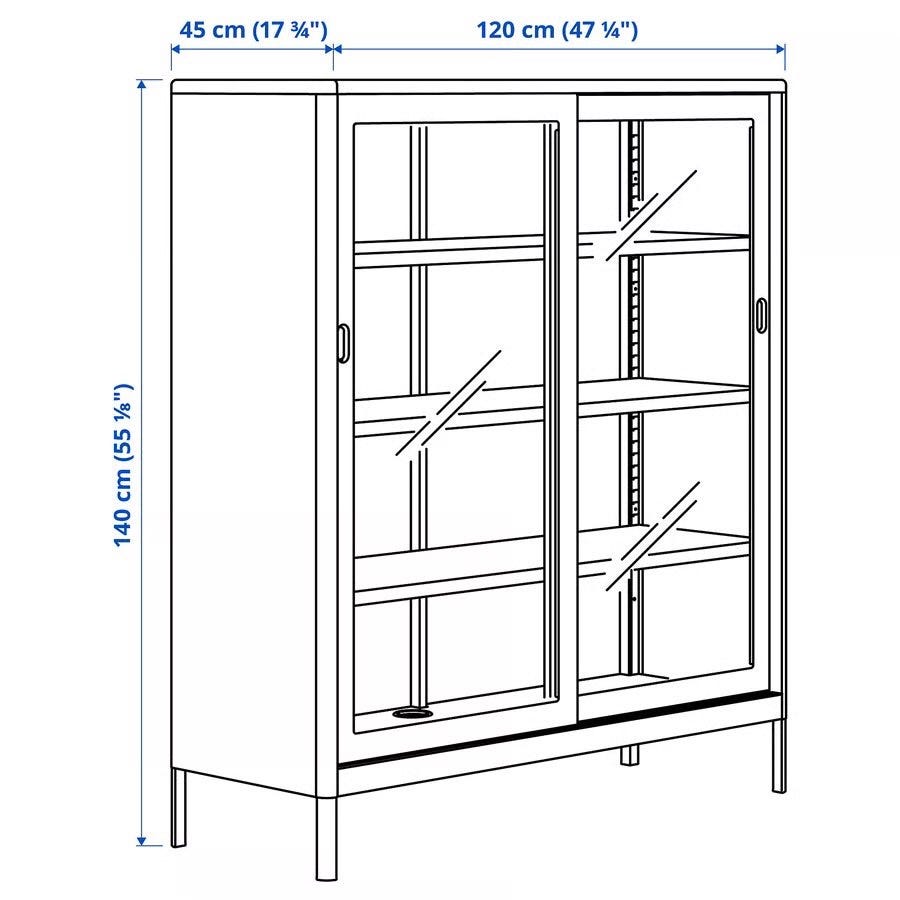 45 cm (17 ¾")

120 cm (47 ¼")

140 cm (55 ⅛")